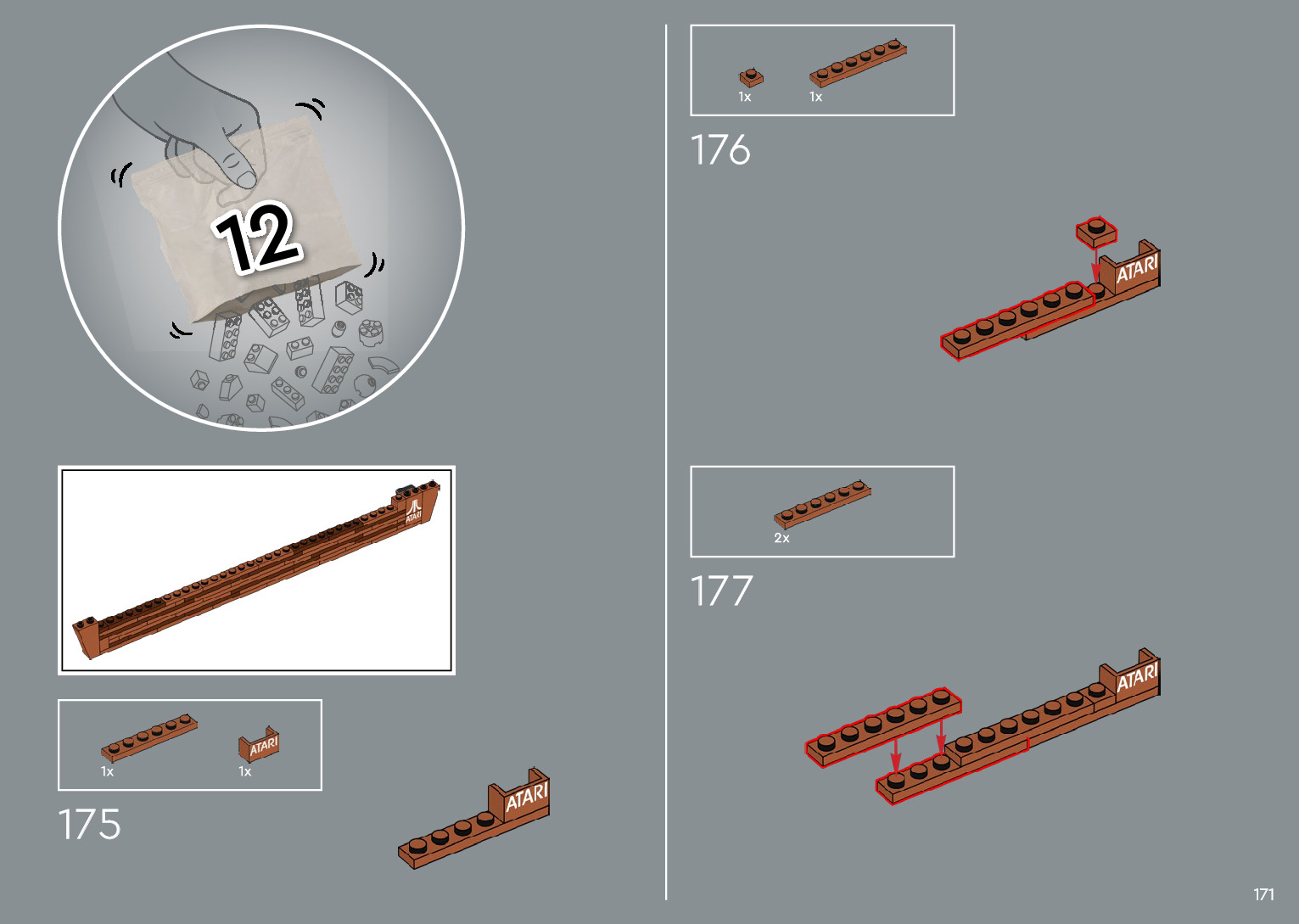 12

ATARI

1x

ATARI

1x

175

ATARI

1x

1x

176

ATARI

2x

177

ATARI

171