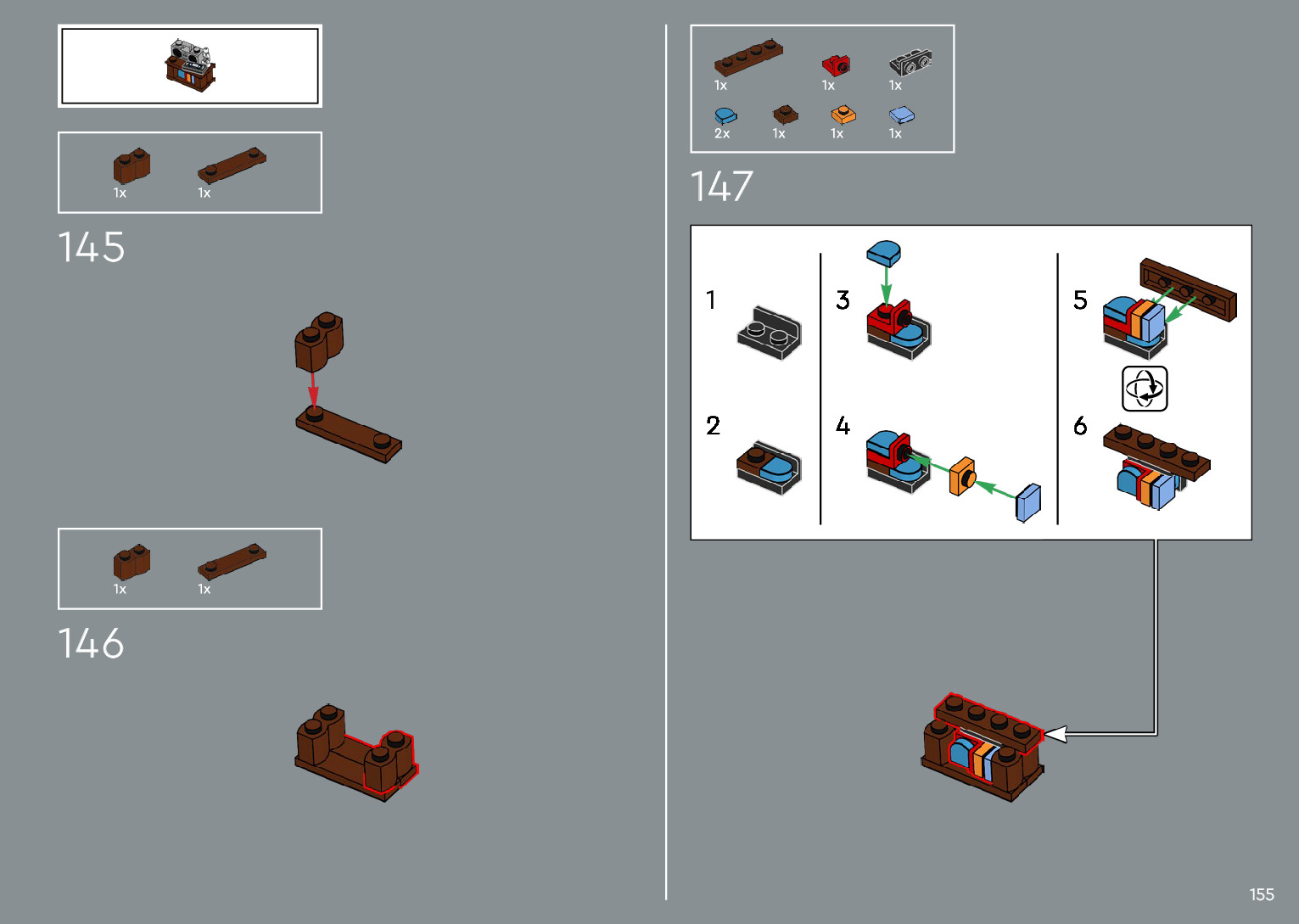 1x 1x

145

1x 1x

146

1x 1x 1x
2x 1x 1x 1x

147

1
2
3
4
5
6

155