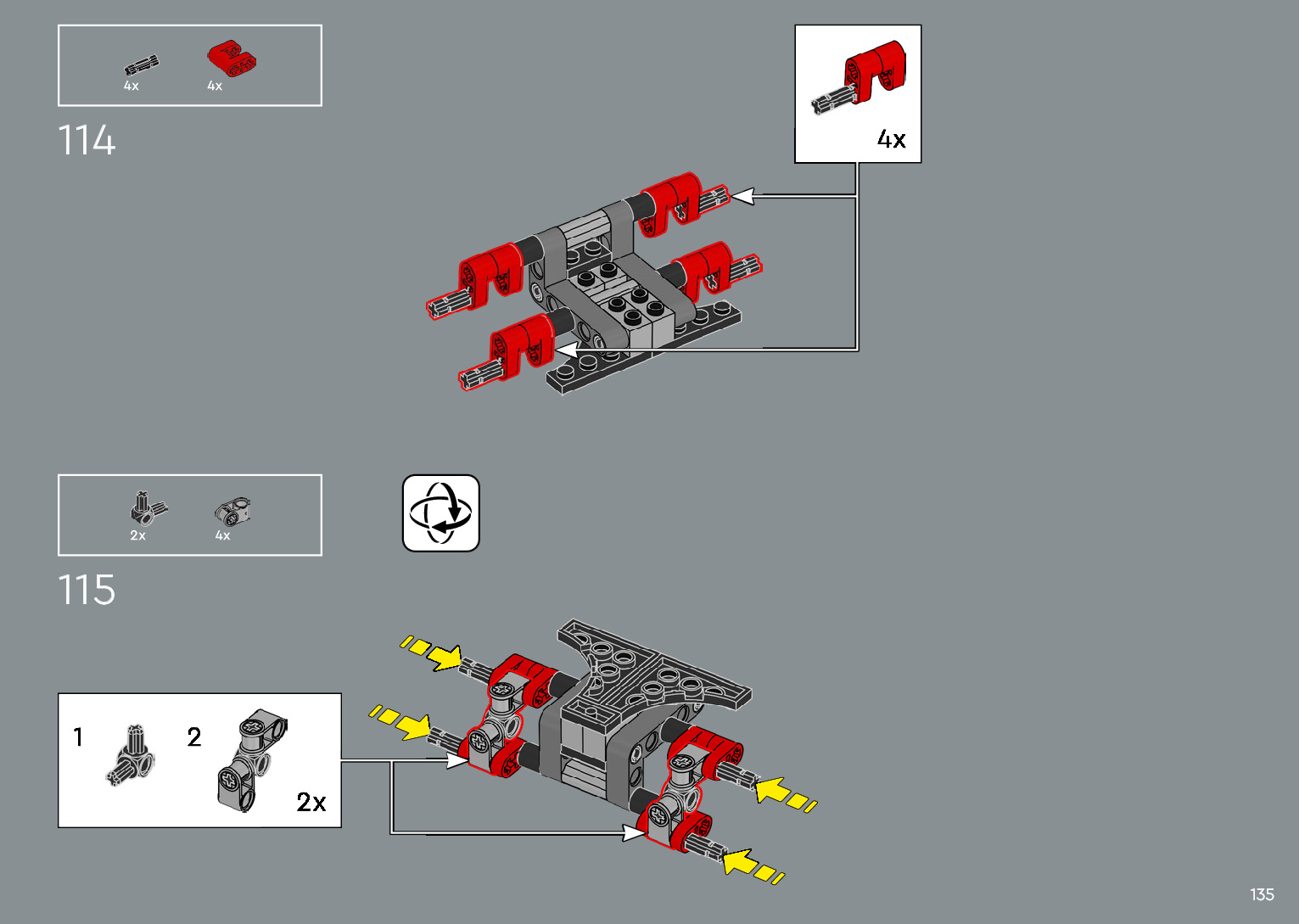 4x
4x

114

4x

2x
4x

115

1
2
2x

135