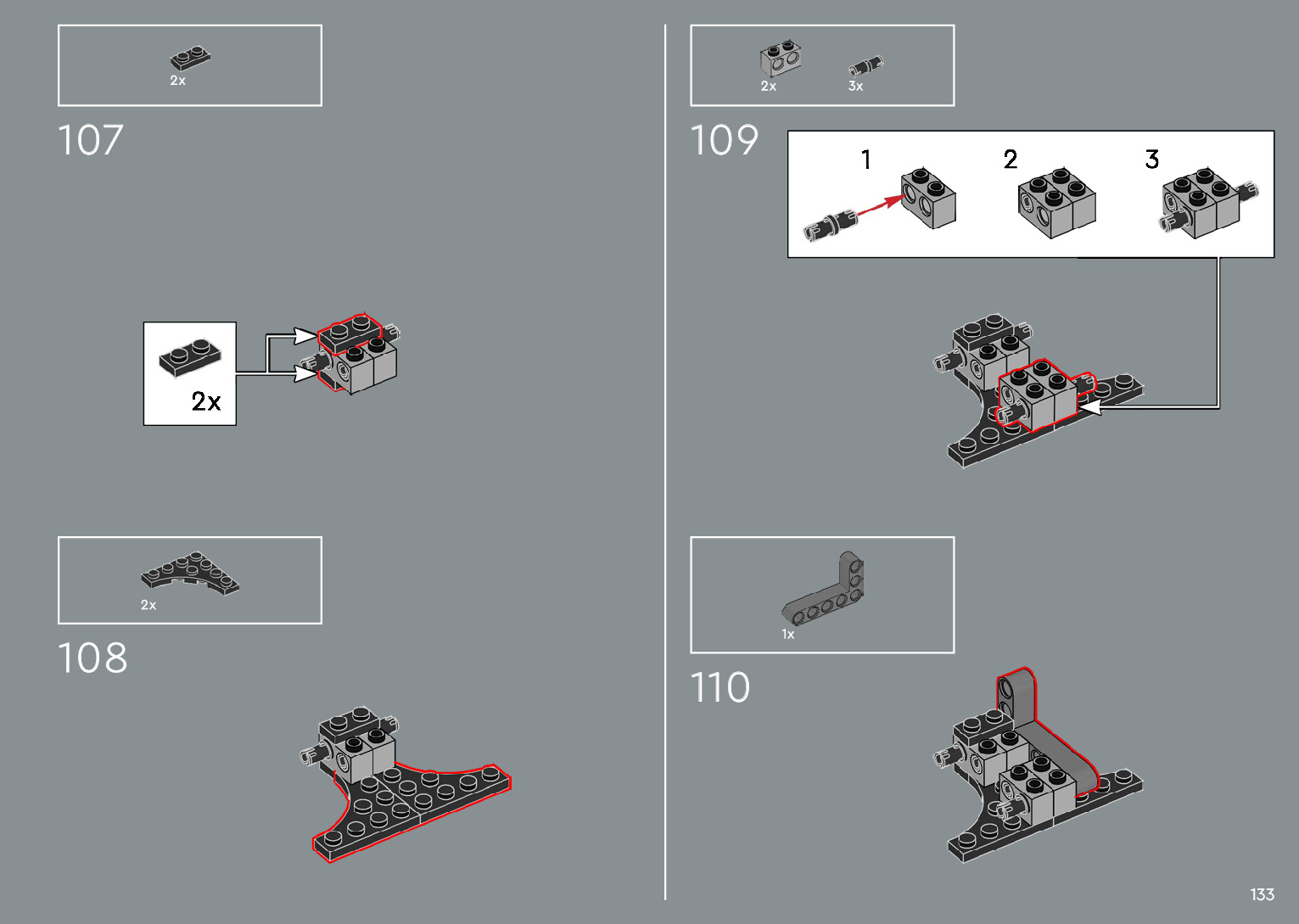 2x

107

2x

2x

108

2x 3x

109

1 2 3

1x

110

133