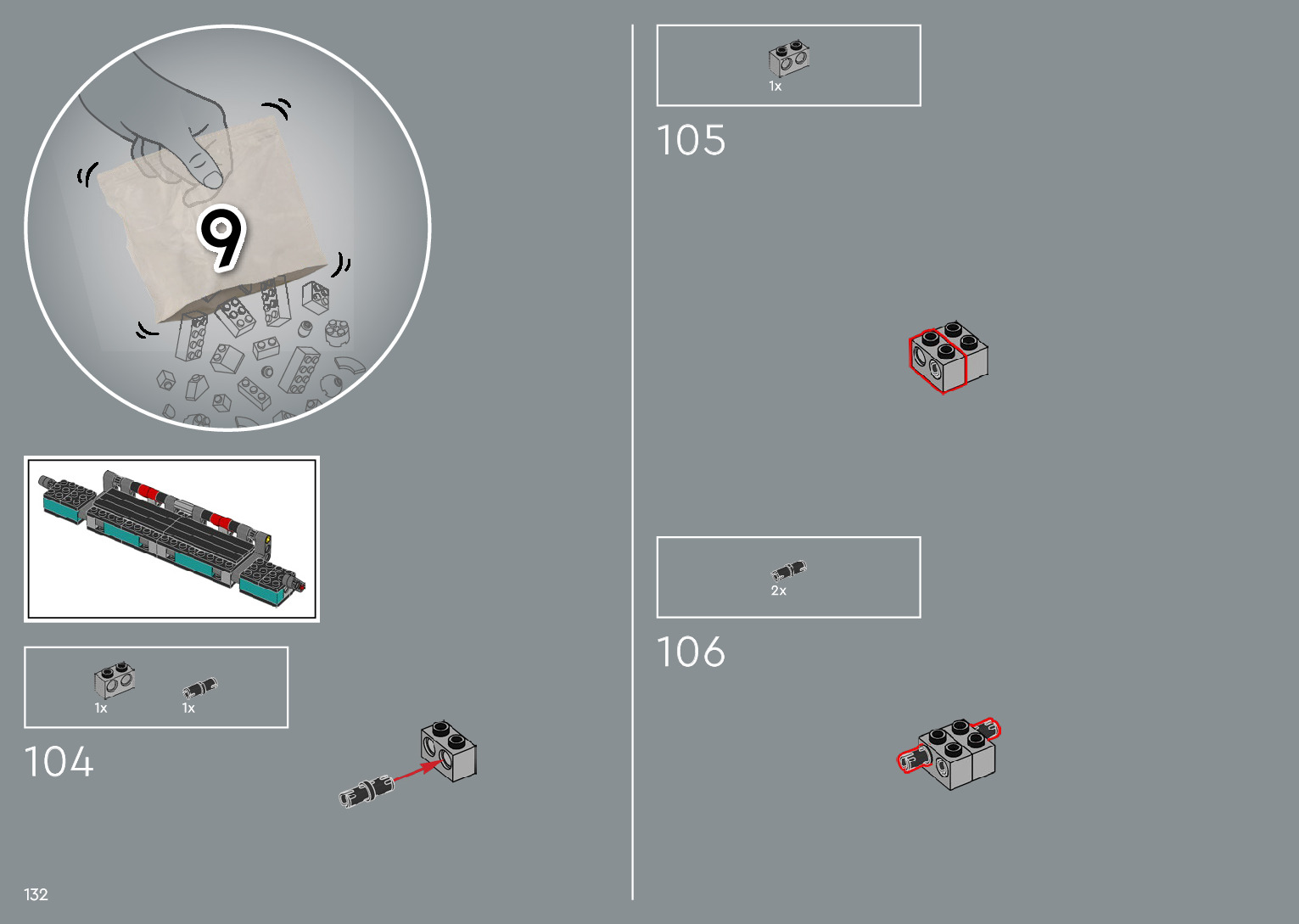 9

1x

1x

104

132

1x

105

2x

106