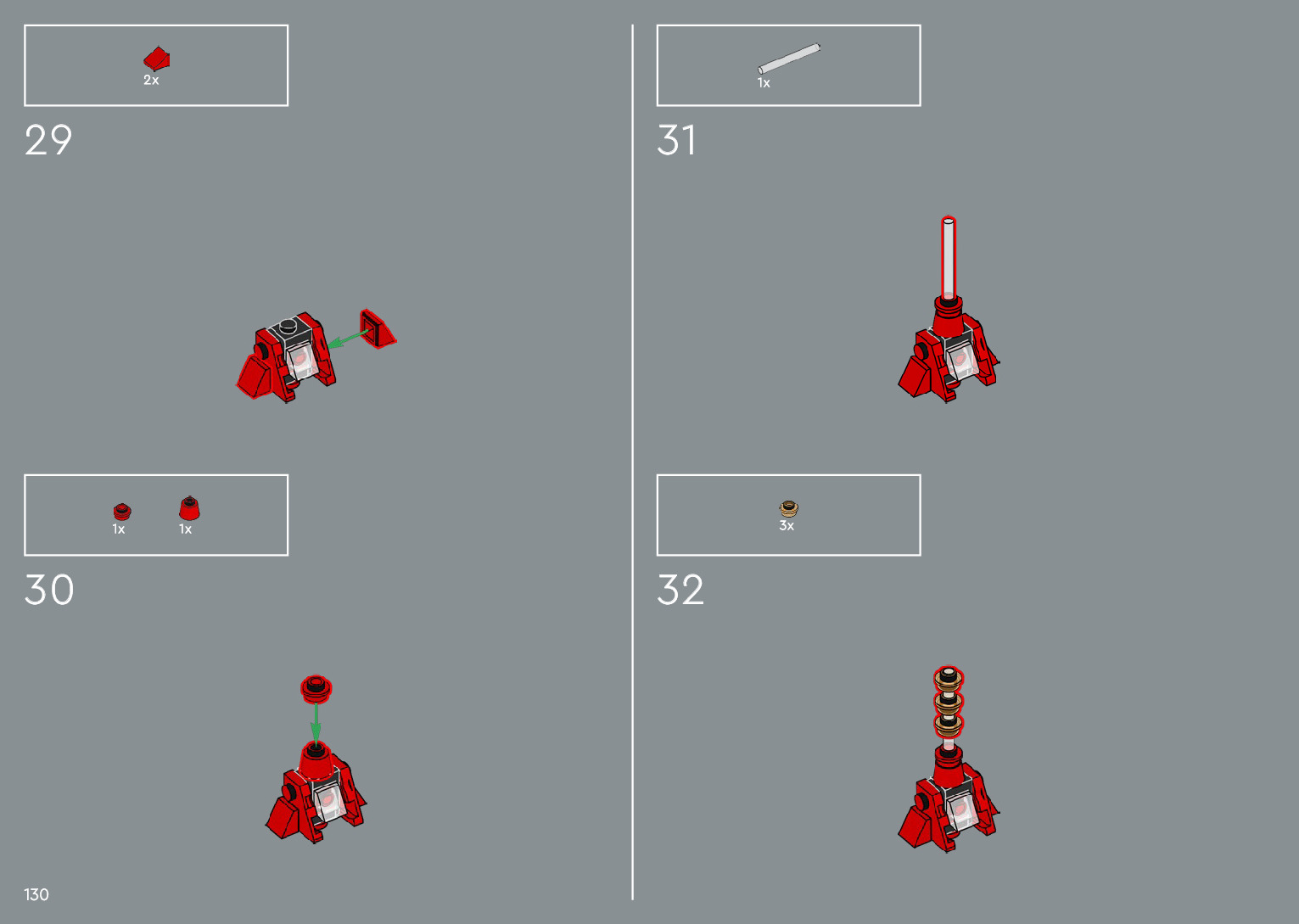 2x

29

1x 1x

30

130

1x

31

3x

32