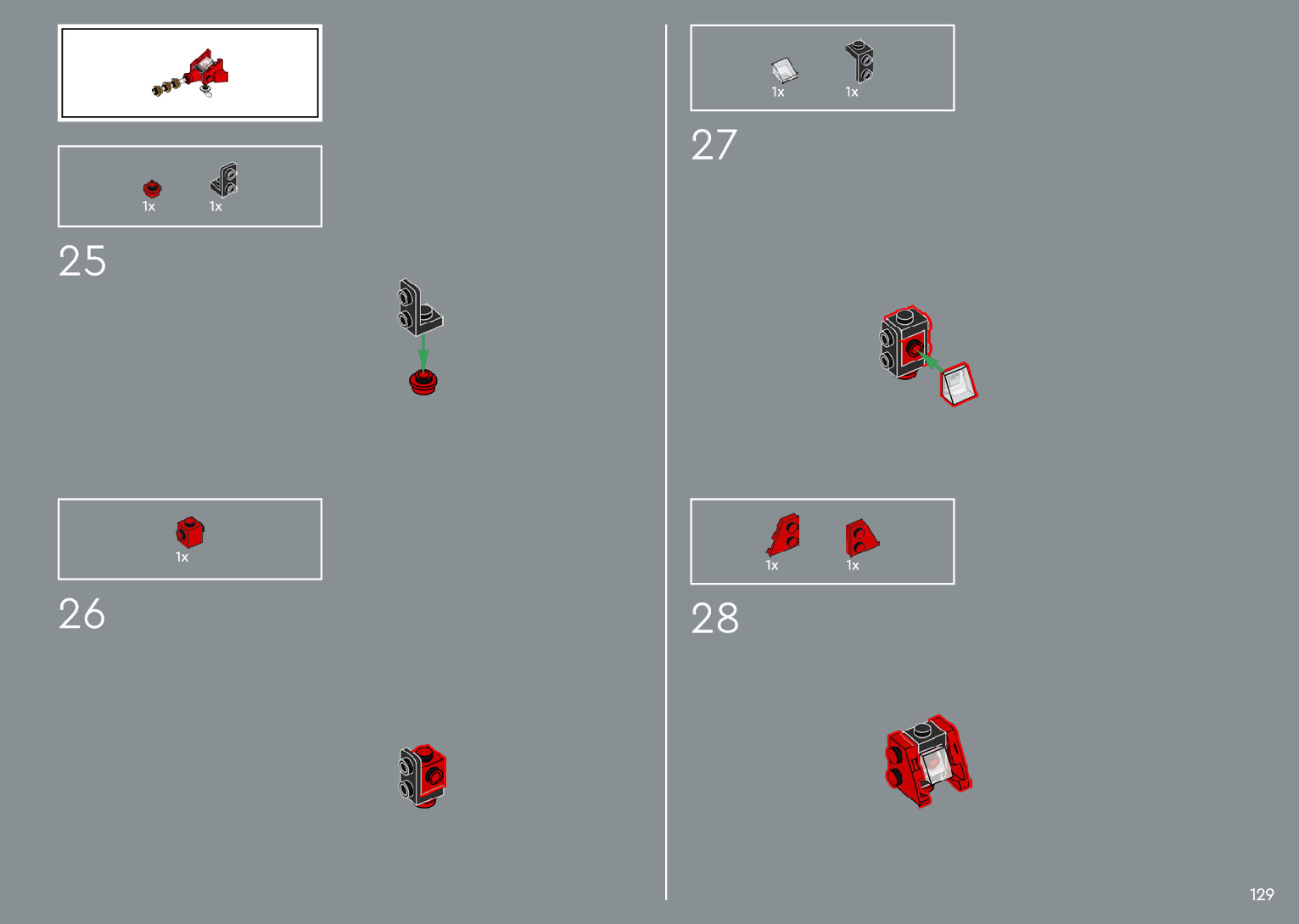 1x 1x

25

1x

26

1x 1x

27

1x 1x

28

129