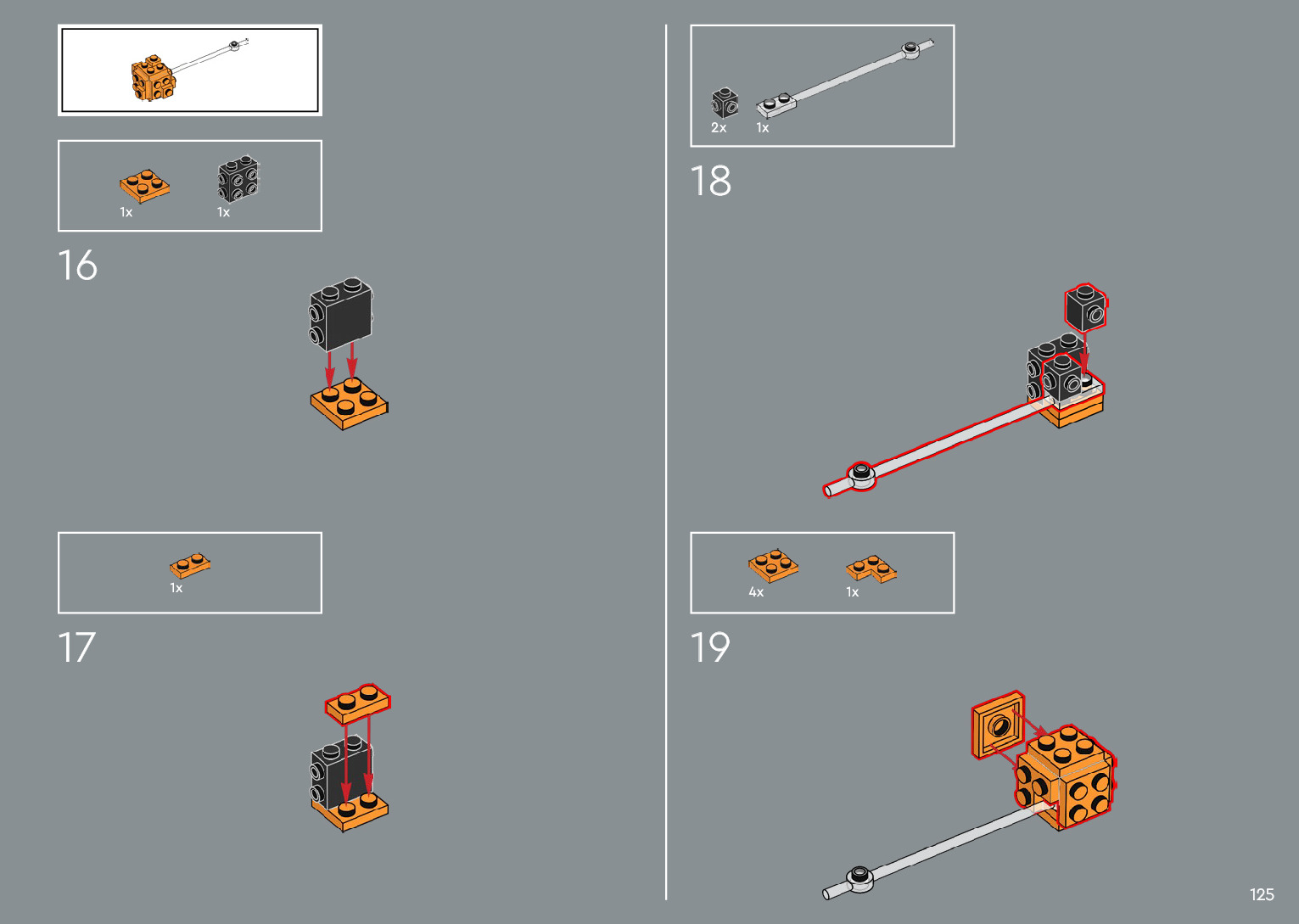 1x
1x

16

1x

17

2x
1x

18

4x
1x

19

125