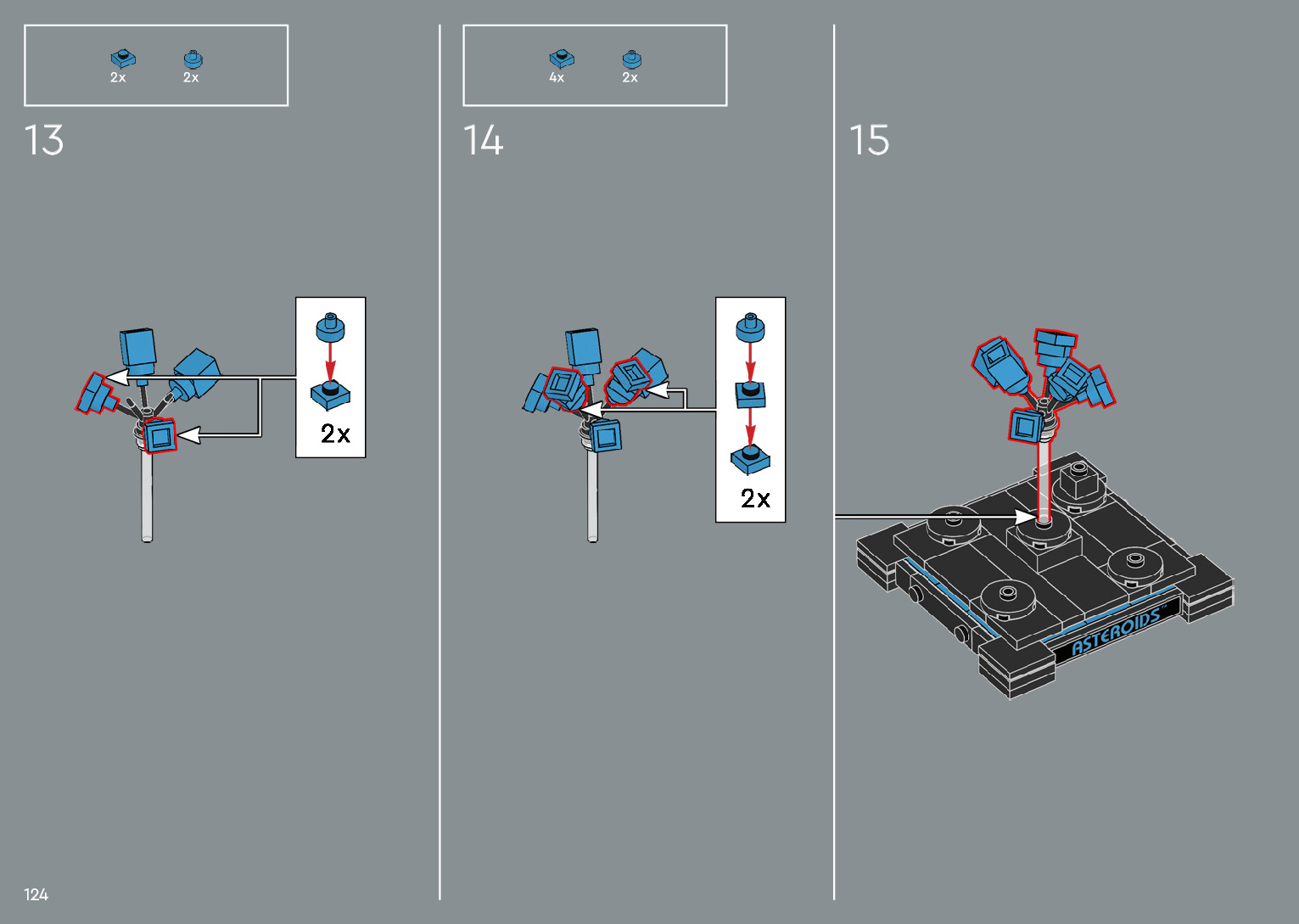 2x 2x

13

2x

4x 2x

14

2x

15

ASTEROIDS

124