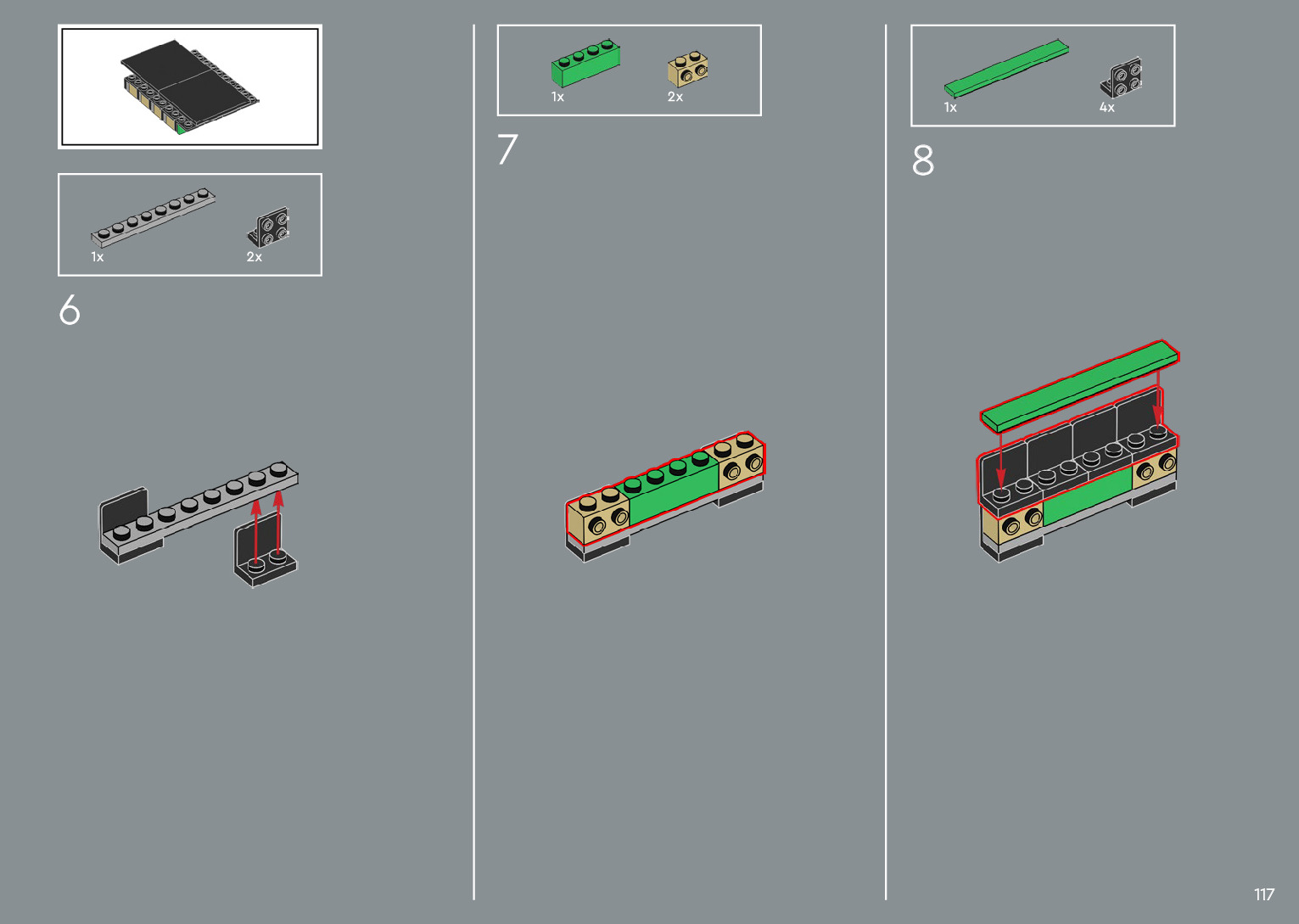 1x 2x

6

1x 2x

7

1x 4x

8

117