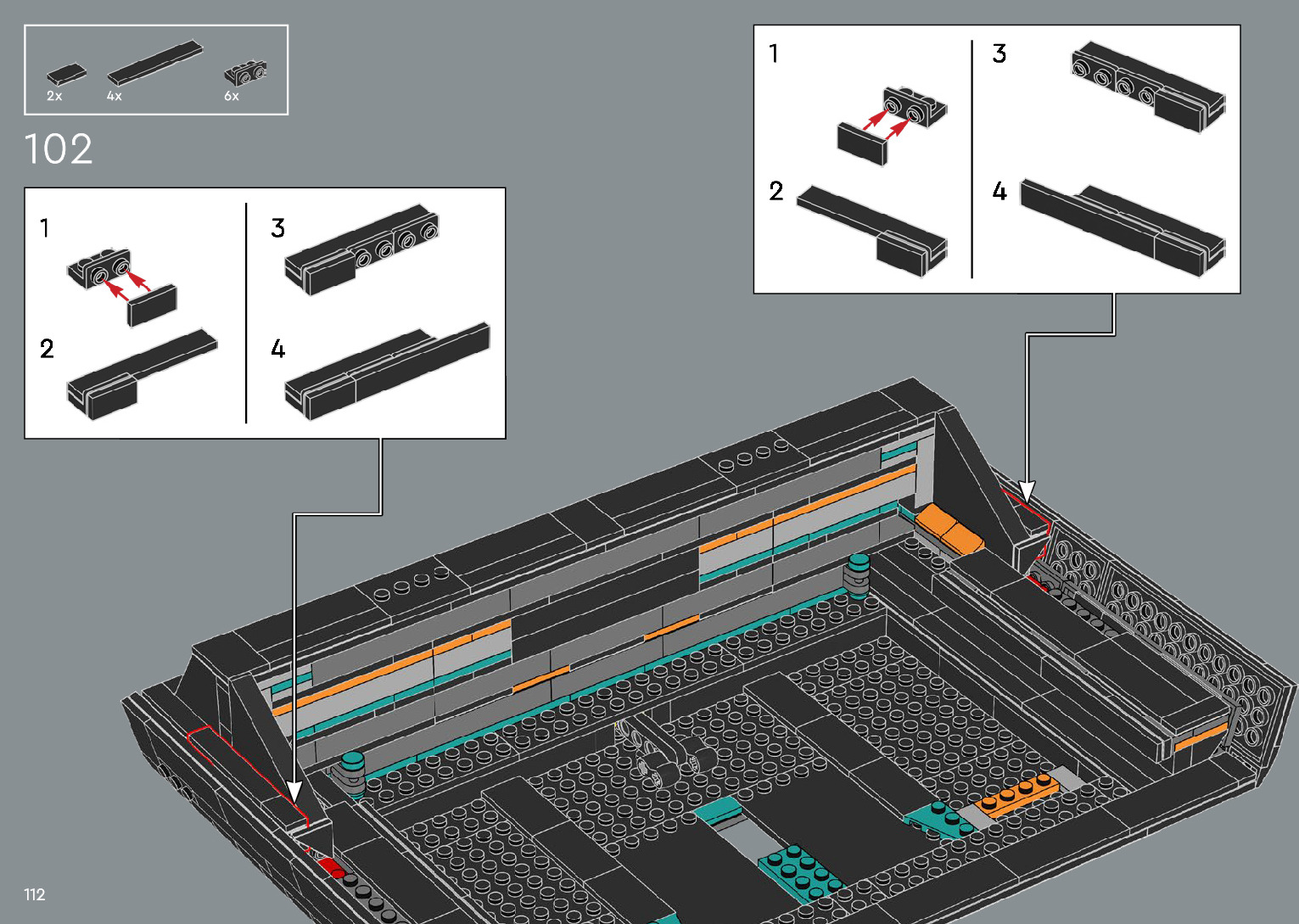 2x 4x 6x

102

1
2
3
4

1
2
3
4

112