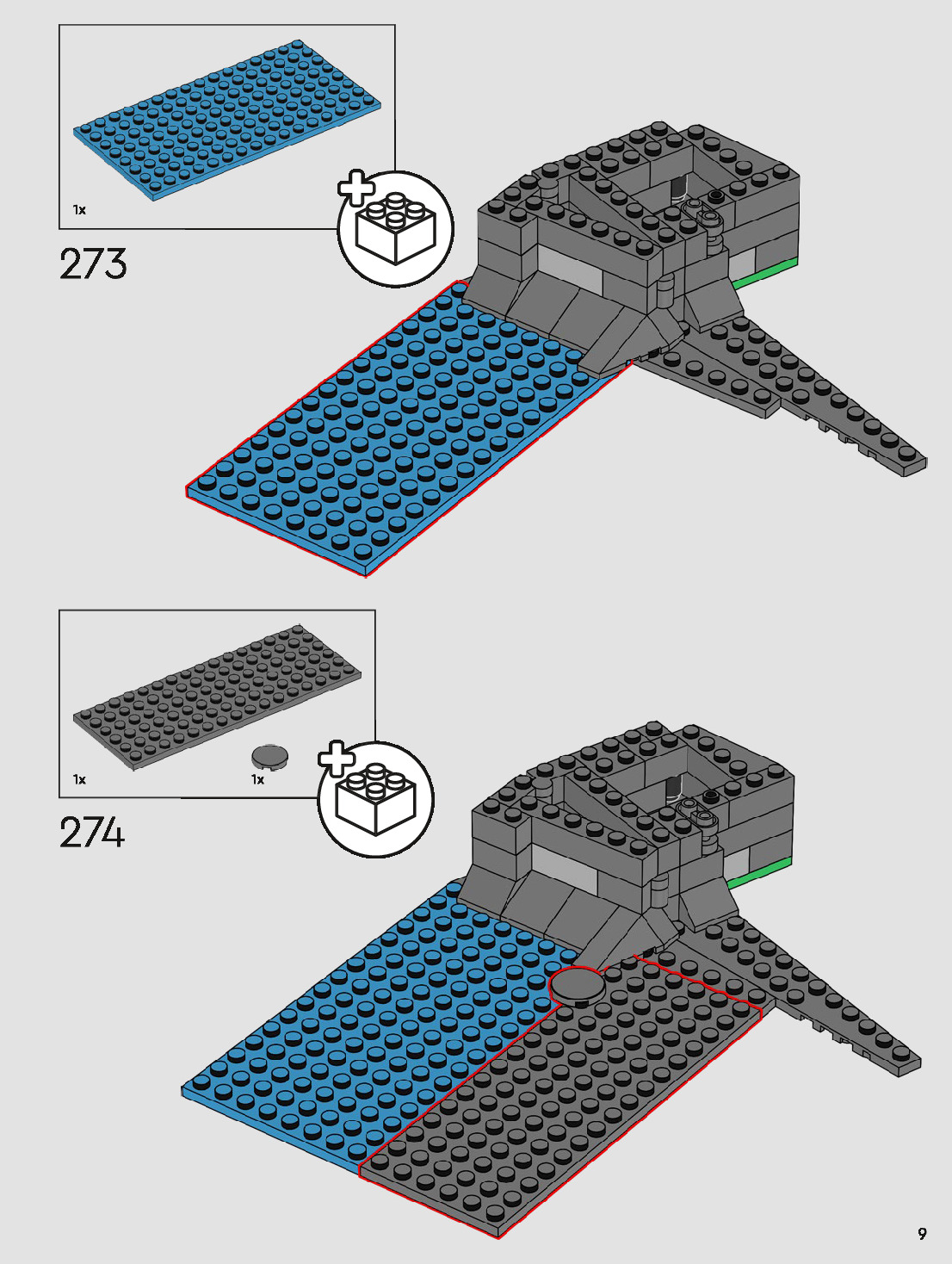 1x

273

1x

1x

274

9