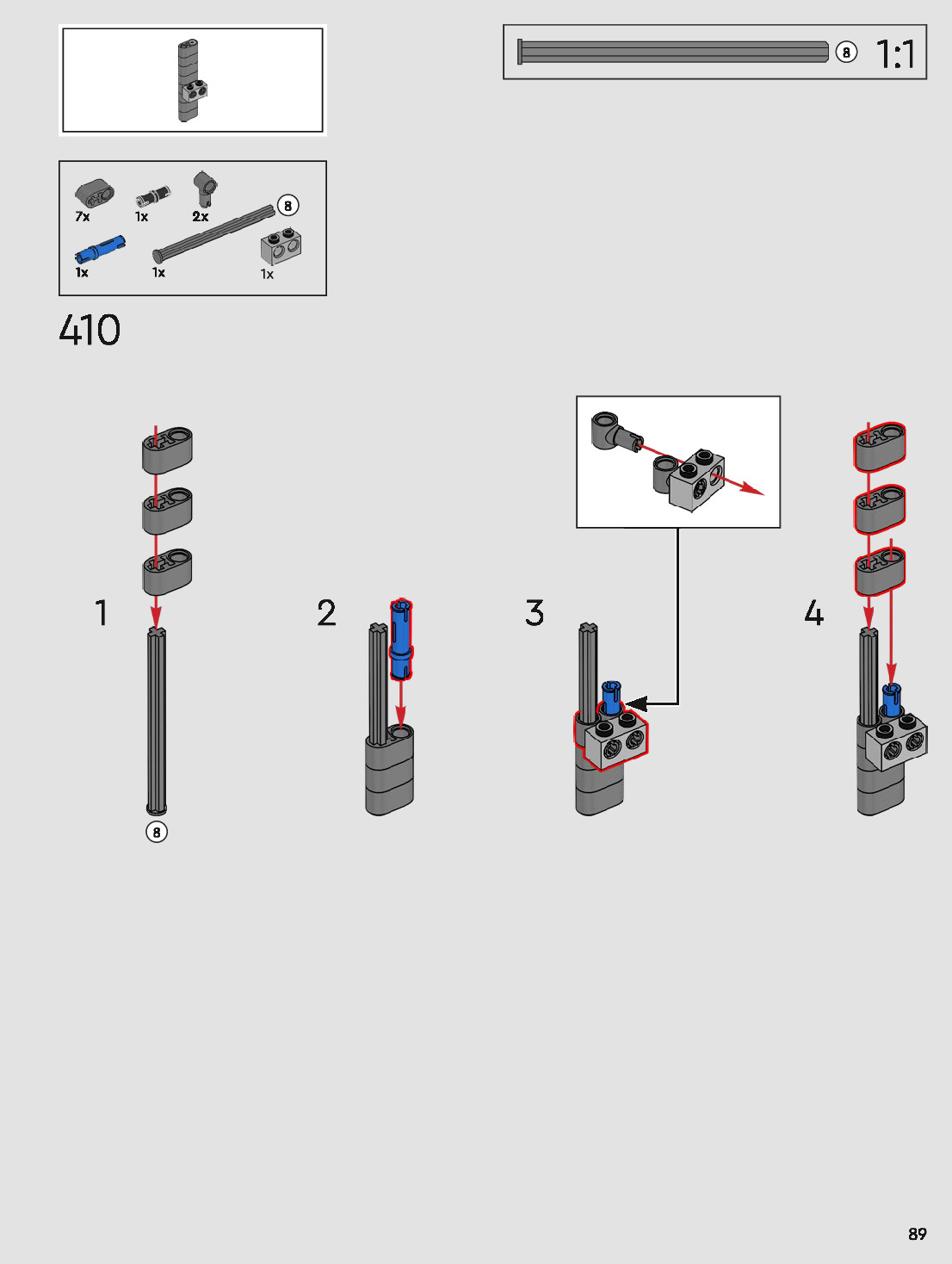 8 1:1

7x 1x 2x 8
1x 1x 1x

410

1

8

2

3

4

89