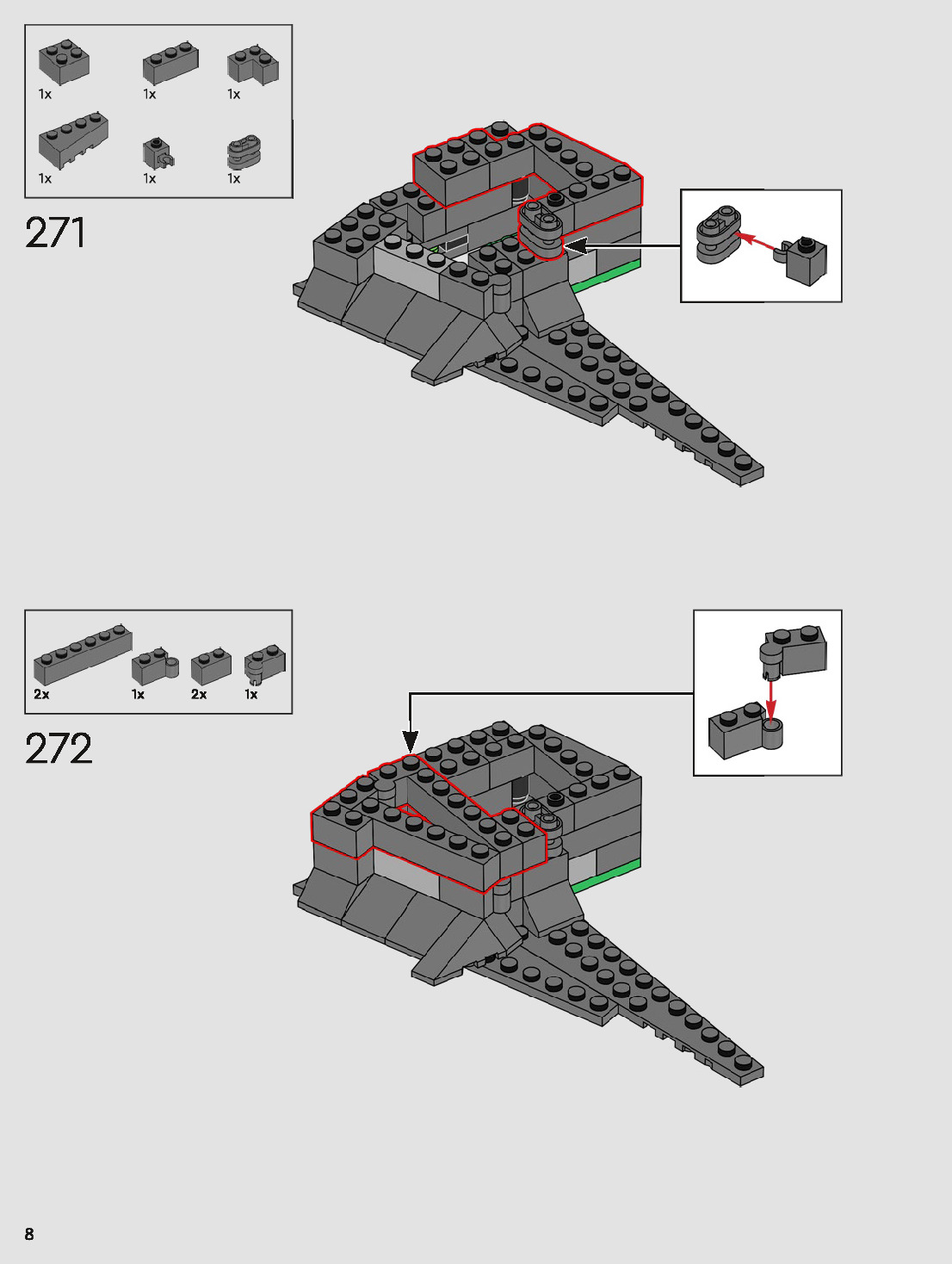 1x 1x 1x
1x 1x 1x

271

2x 1x 2x 1x

272

8