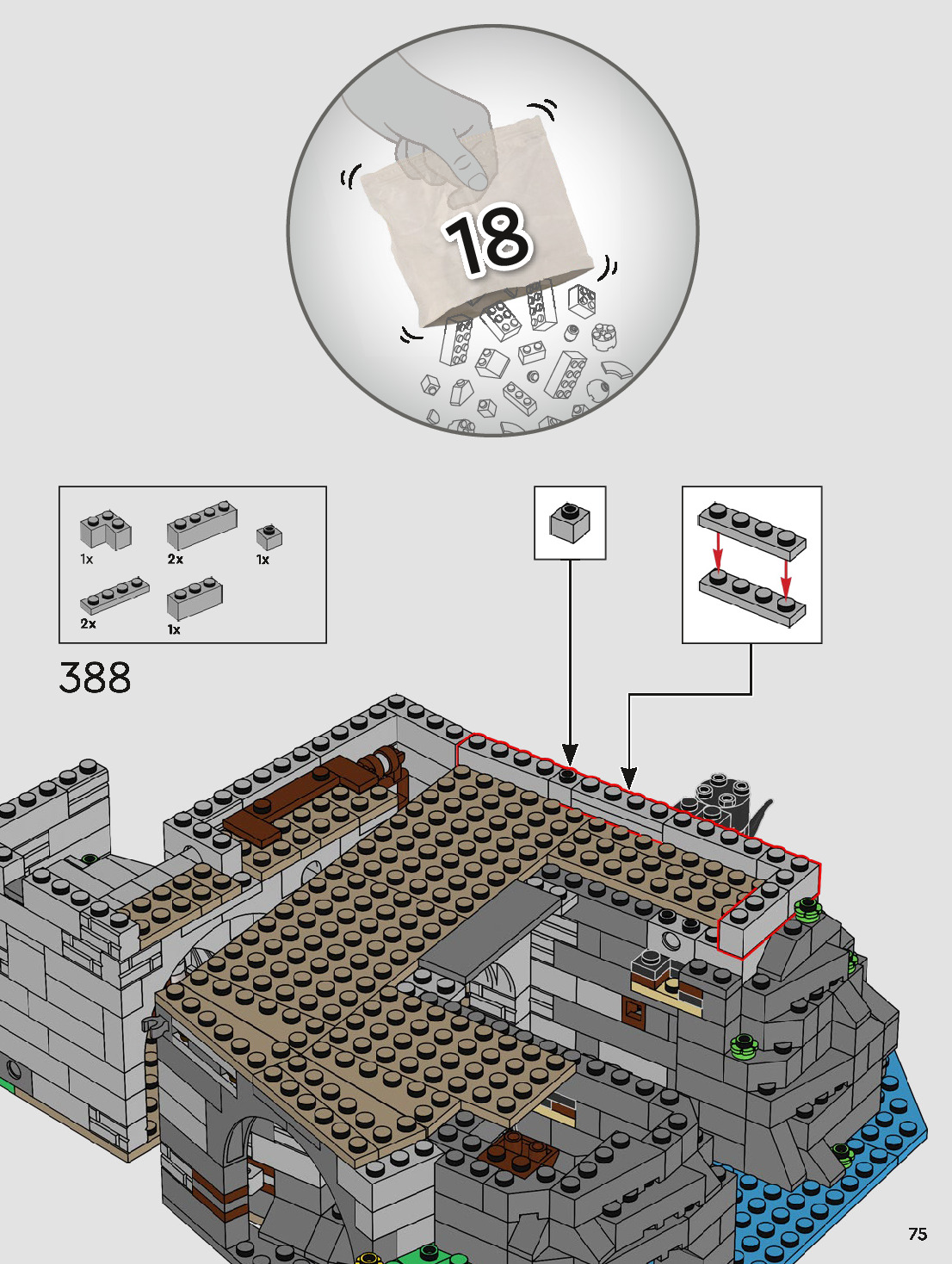 18

1x
2x
1x
2x
1x

388

75