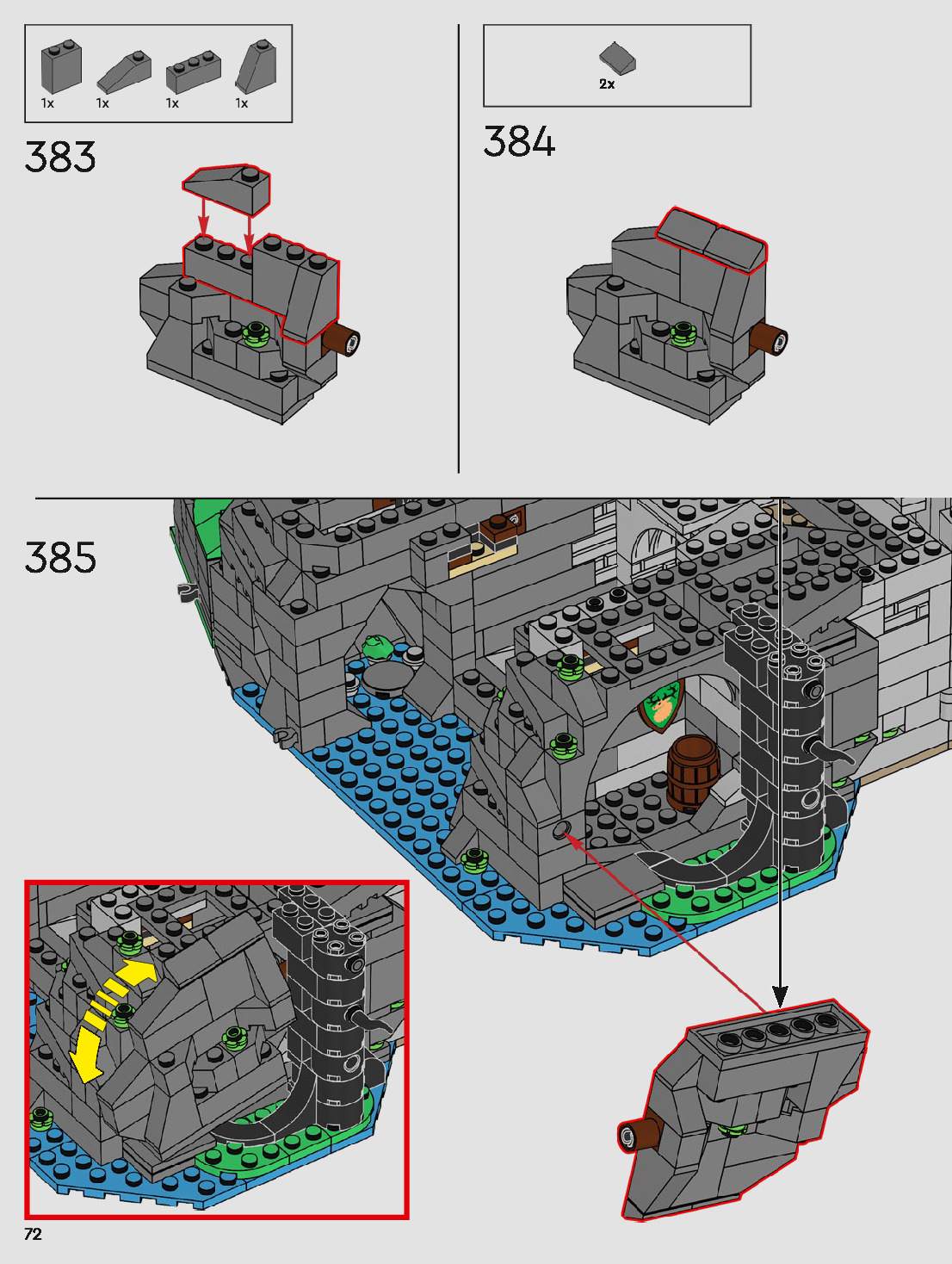 1x 1x 1x 1x

383

2x

384

385

72