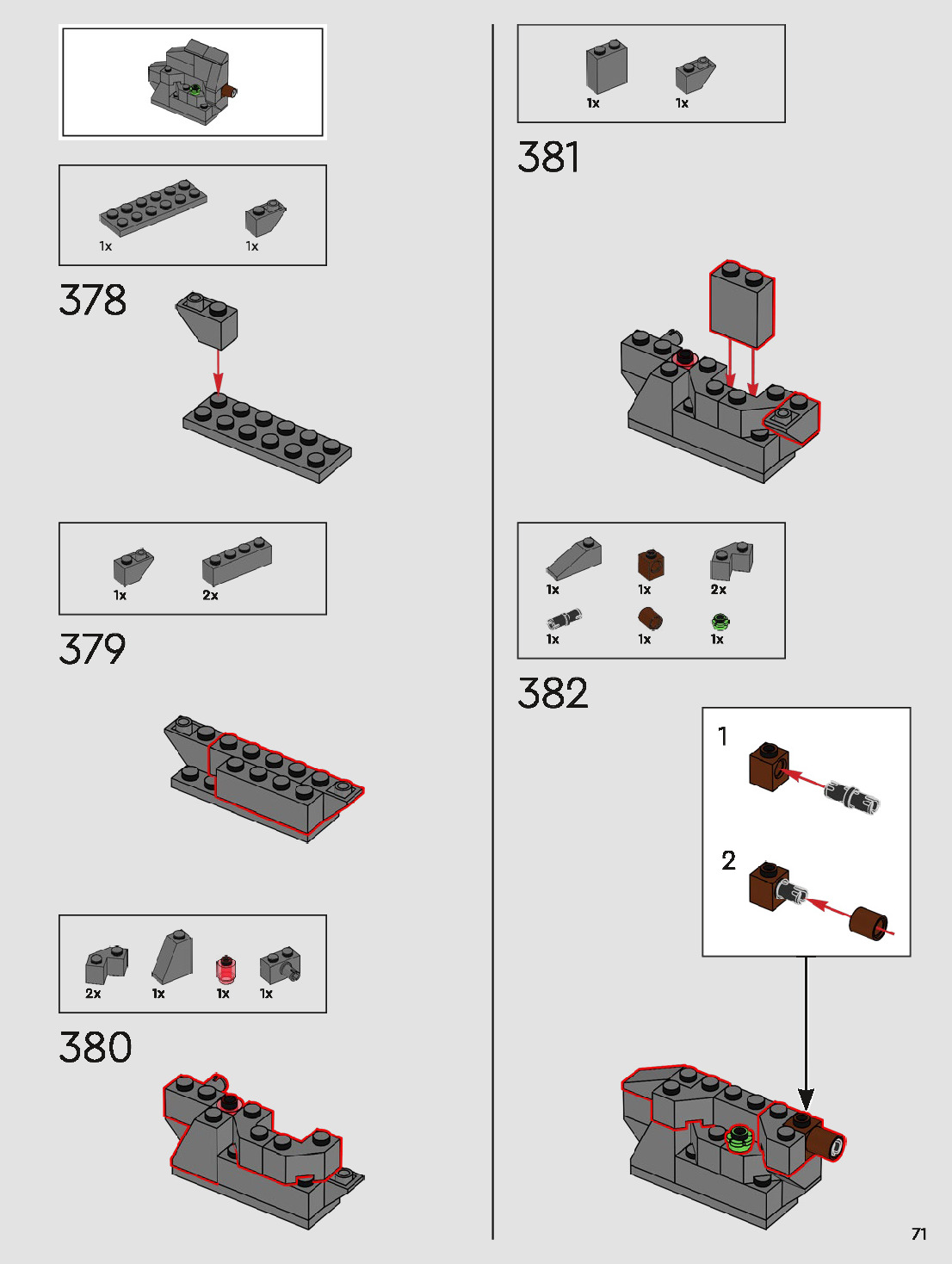 1x
1x

378

1x
2x

379

2x
1x
1x
1x

380

1x
1x

381

1x
1x
2x
1x
1x
1x

382

1

2

71