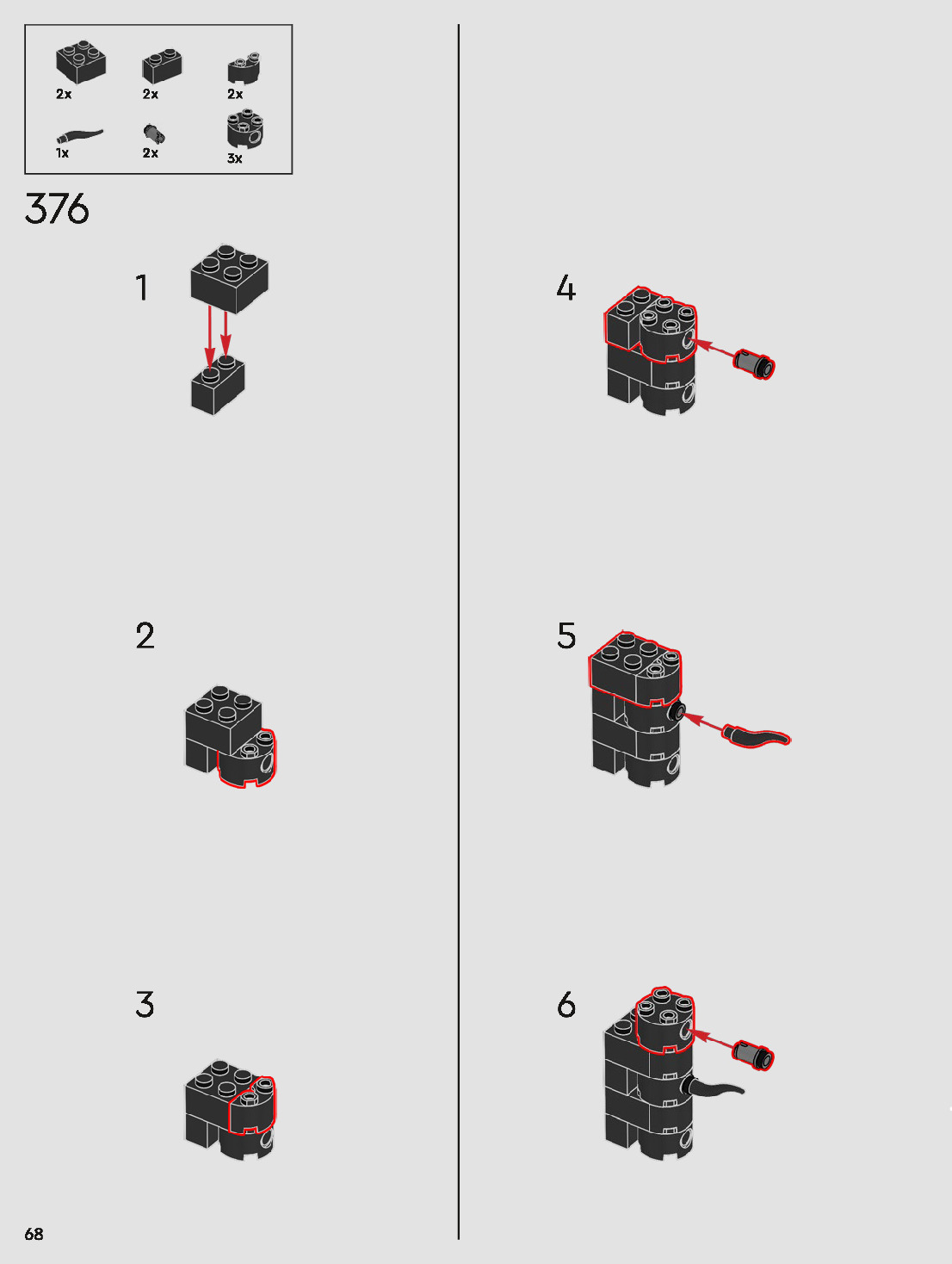 2x
2x
2x
1x
2x
3x

376

1

2

3

4

5

6

68