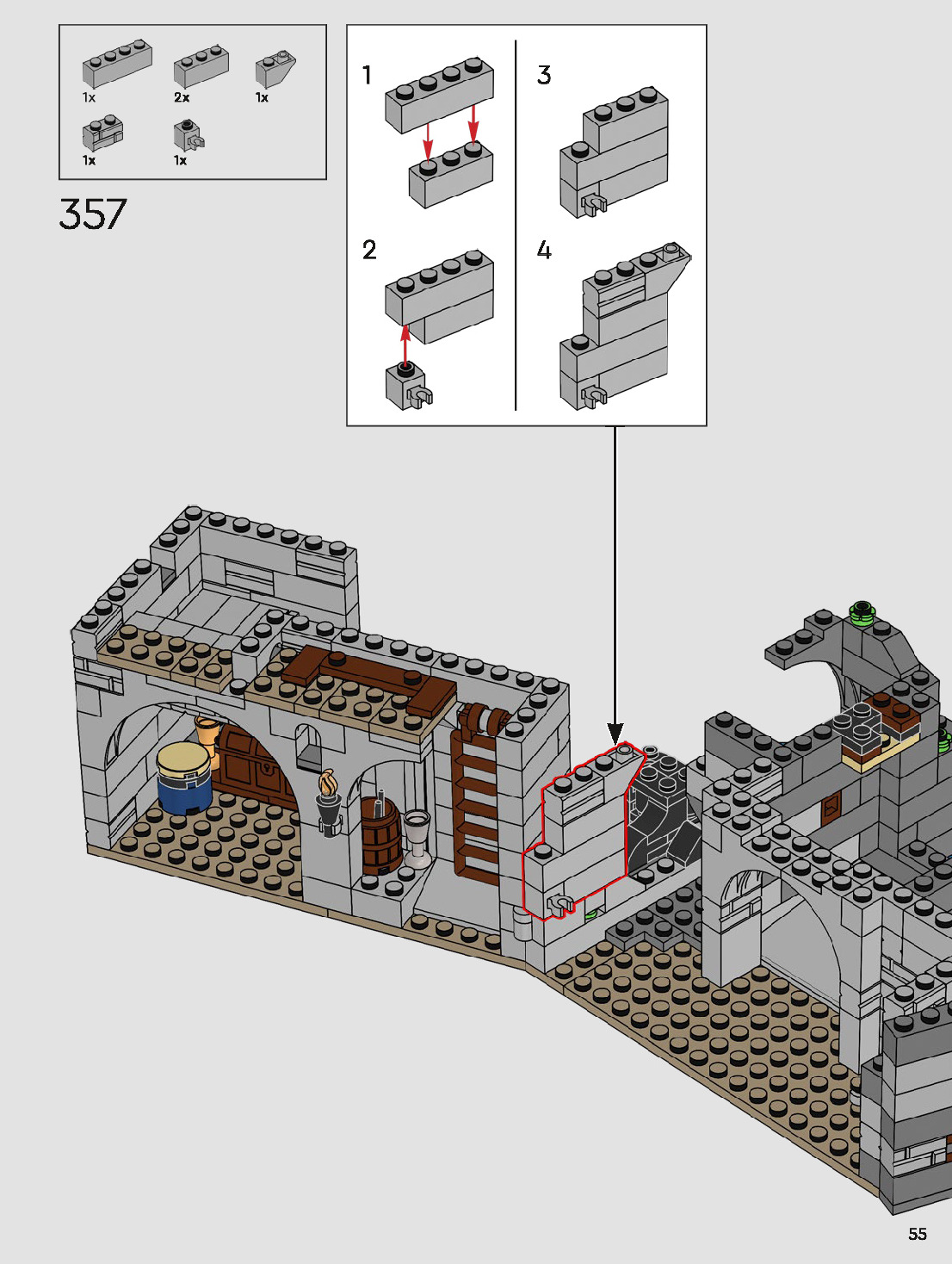 1x
2x
1x
1x
1x

357

1
2
3
4

55