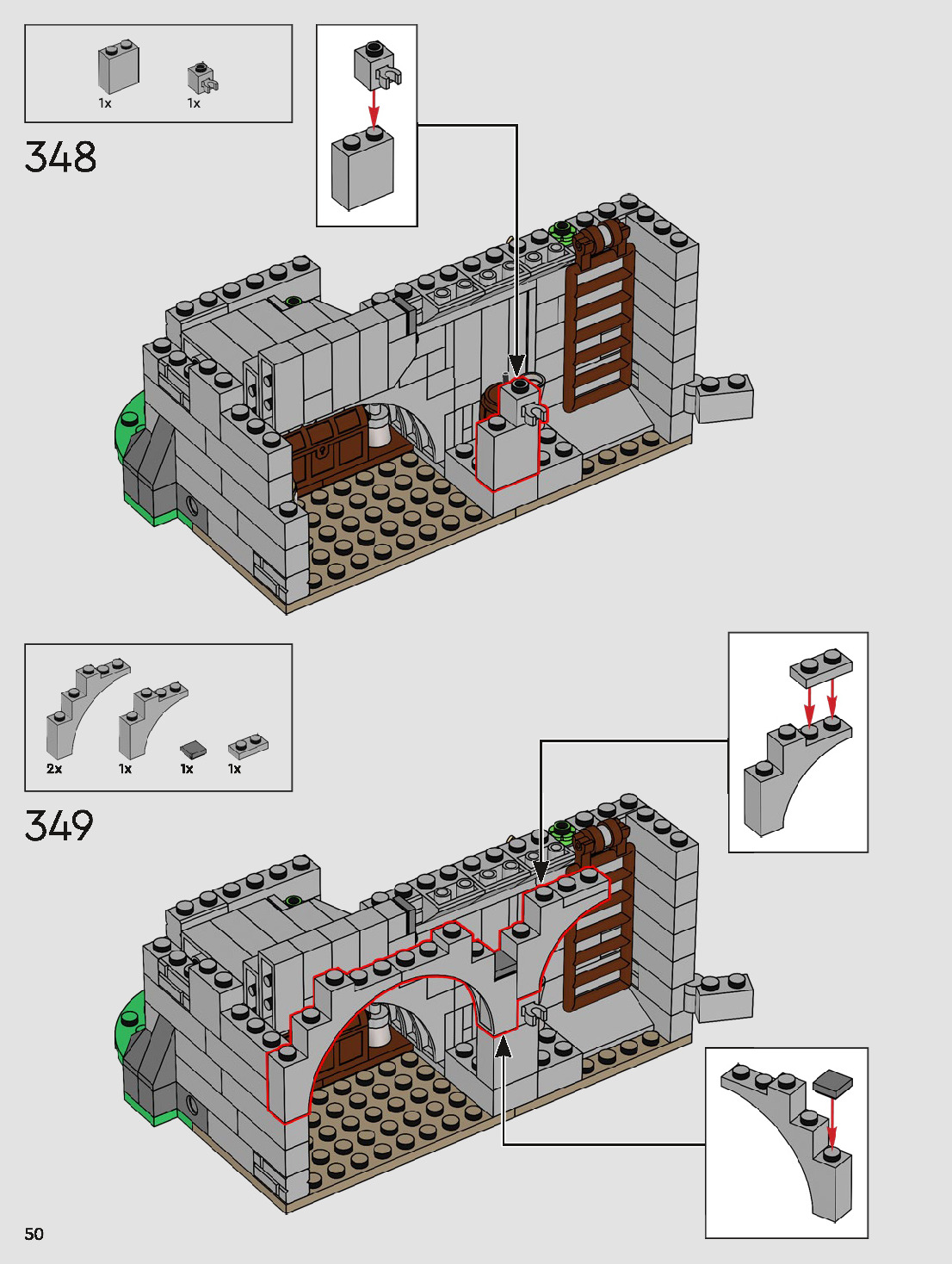 1x 1x

348

2x 1x 1x 1x

349

50