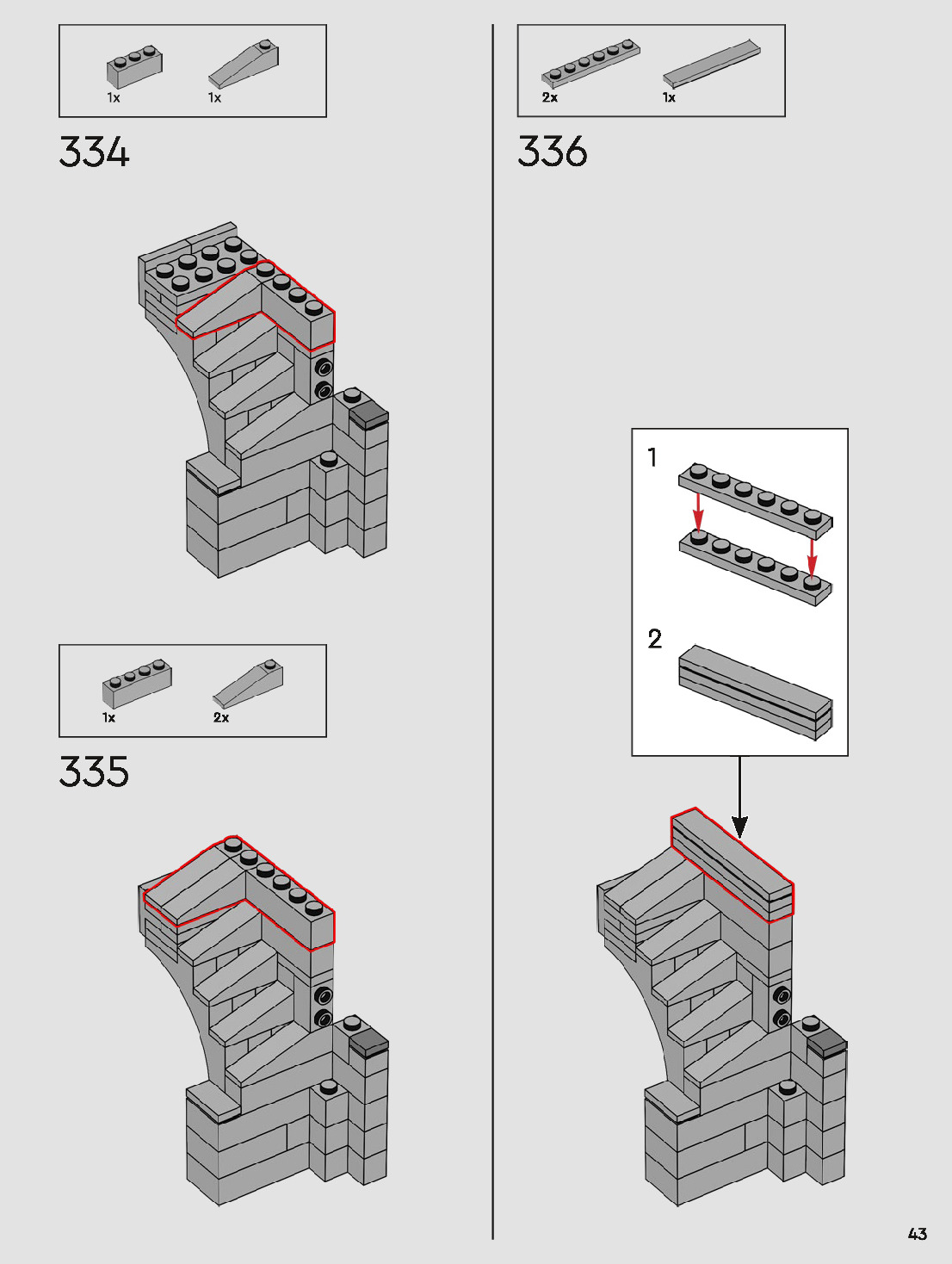 1x 1x

334

1x 2x

335

2x 1x

336

1

2

43