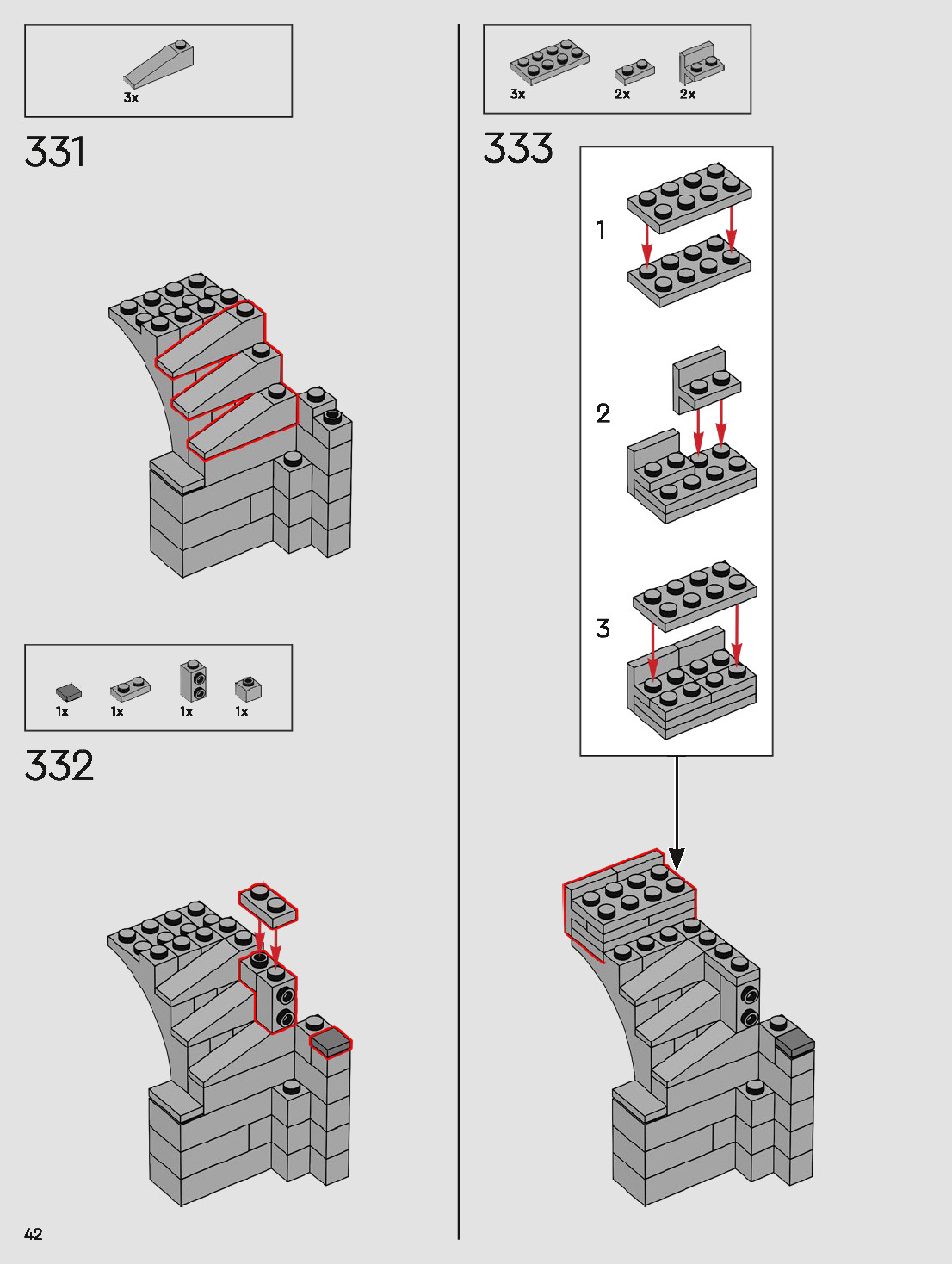 3x

331

1x 1x 1x 1x

332

3x 2x 2x

333

1

2

3

42