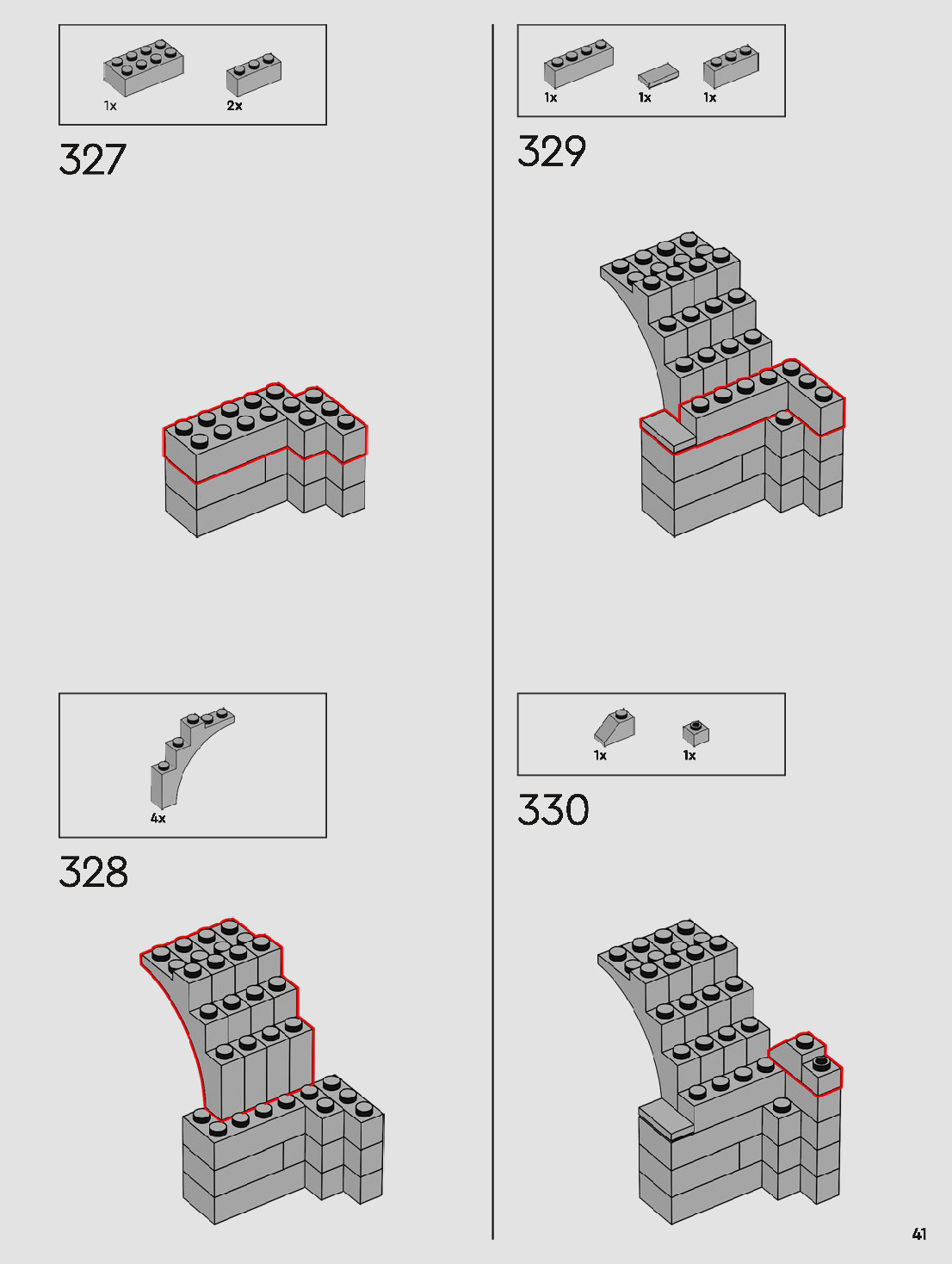 1x 2x

327

4x

328

1x 1x 1x

329

1x 1x

330

41