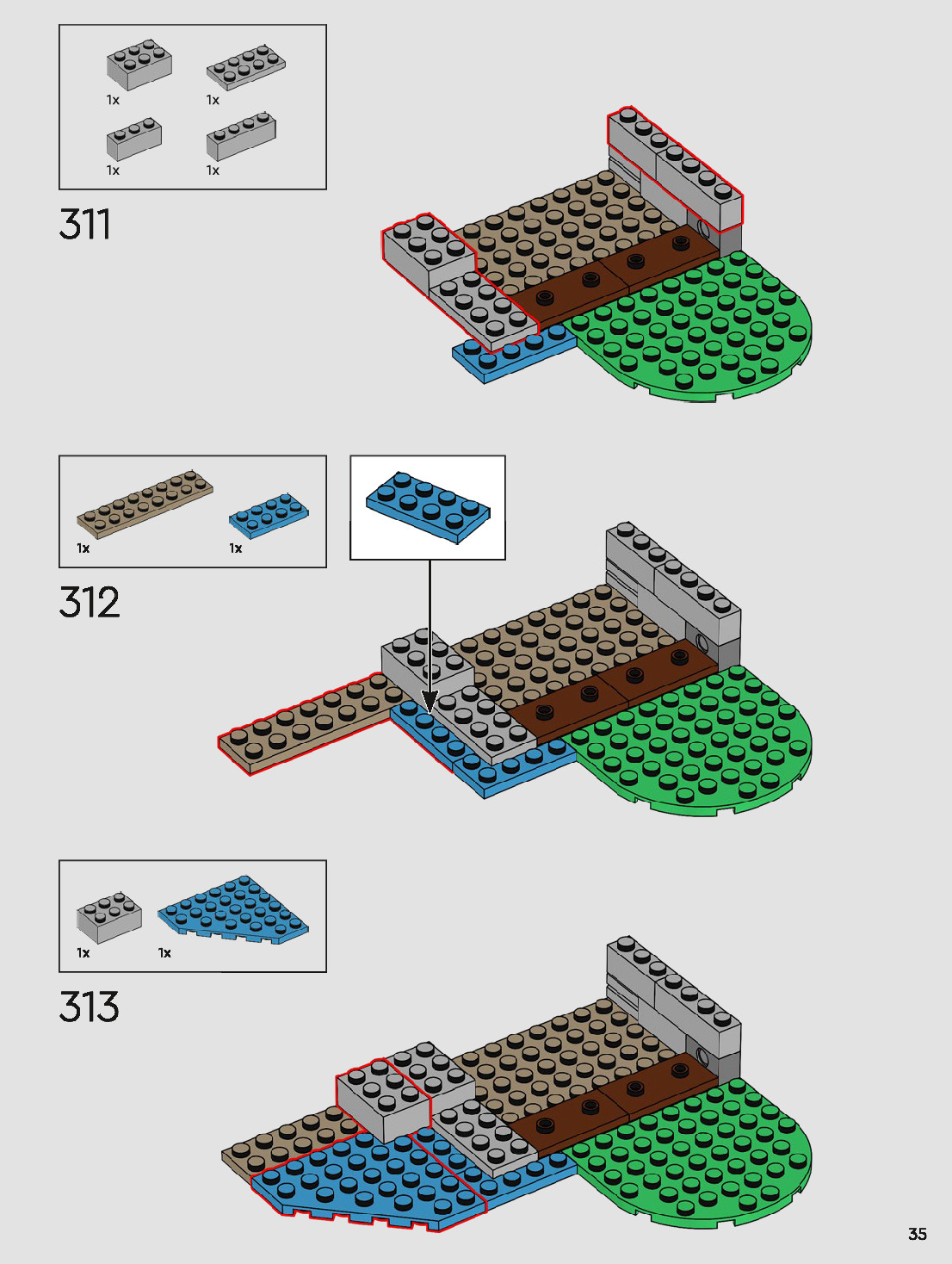 1x
1x
1x
1x
311

1x
1x
312

1x
1x
313

35