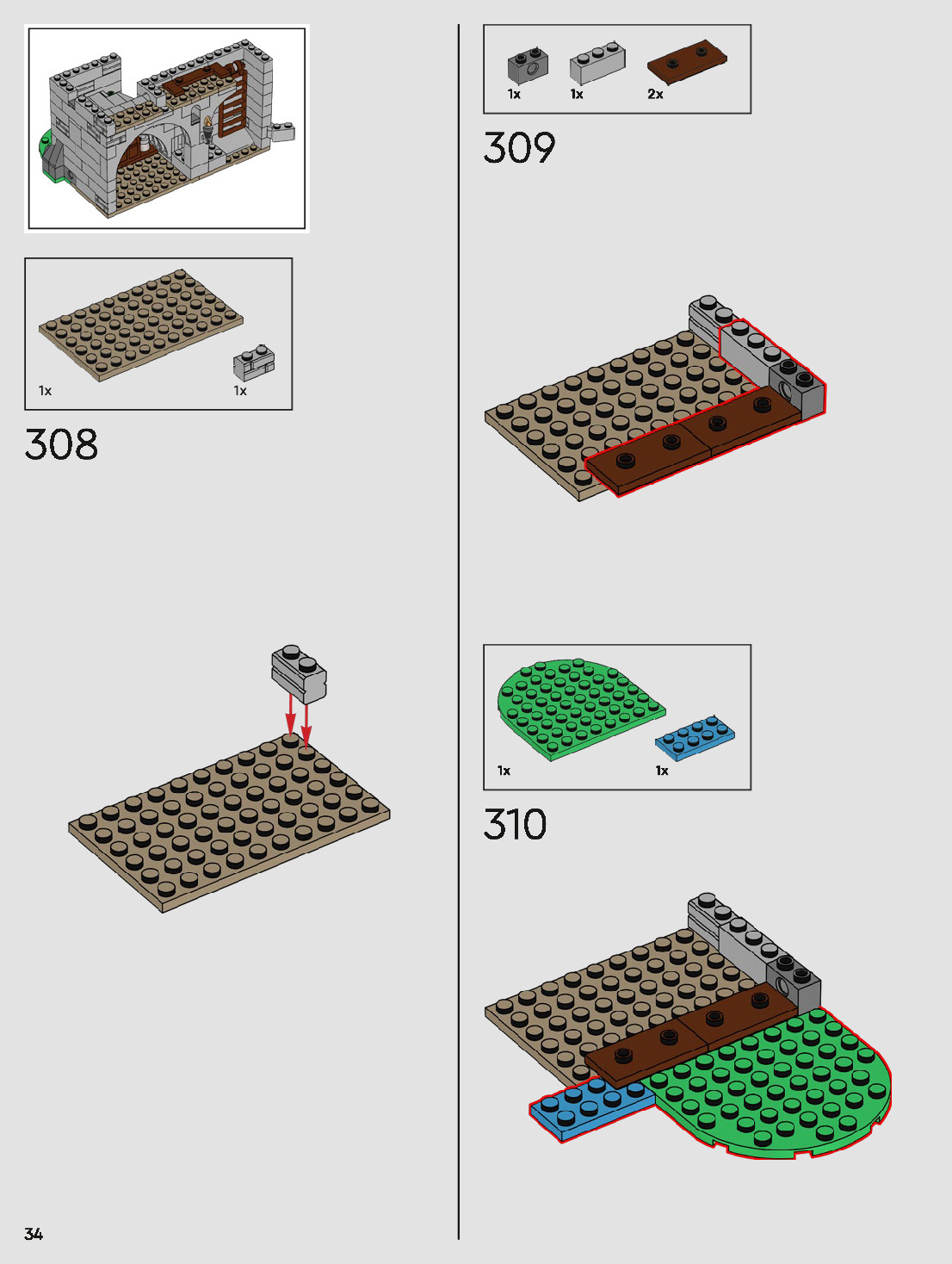 1x
1x
308

1x 1x 2x
309

1x
1x
310

34