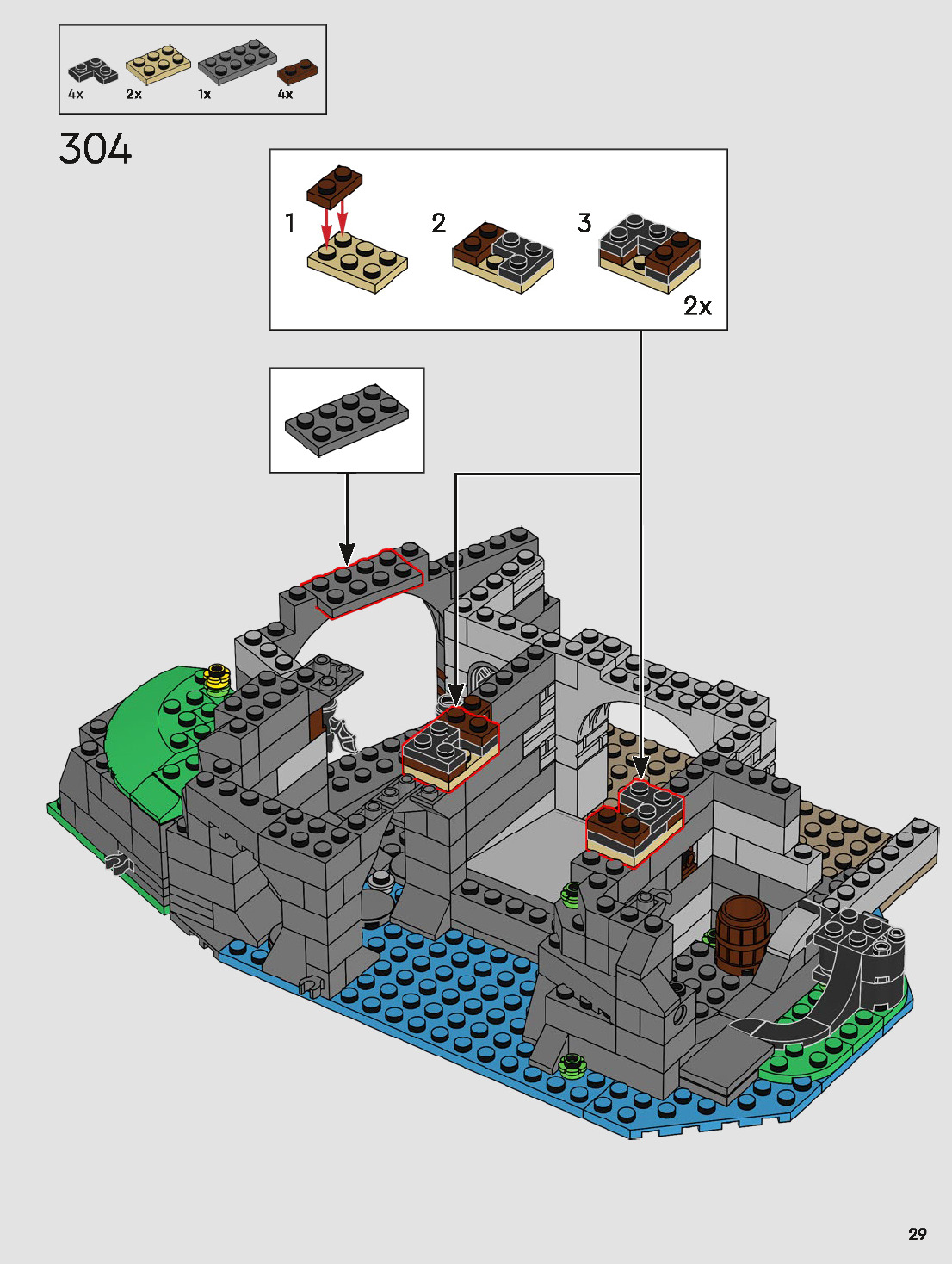 4x 2x 1x 4x

304

1

2

3

2x

29