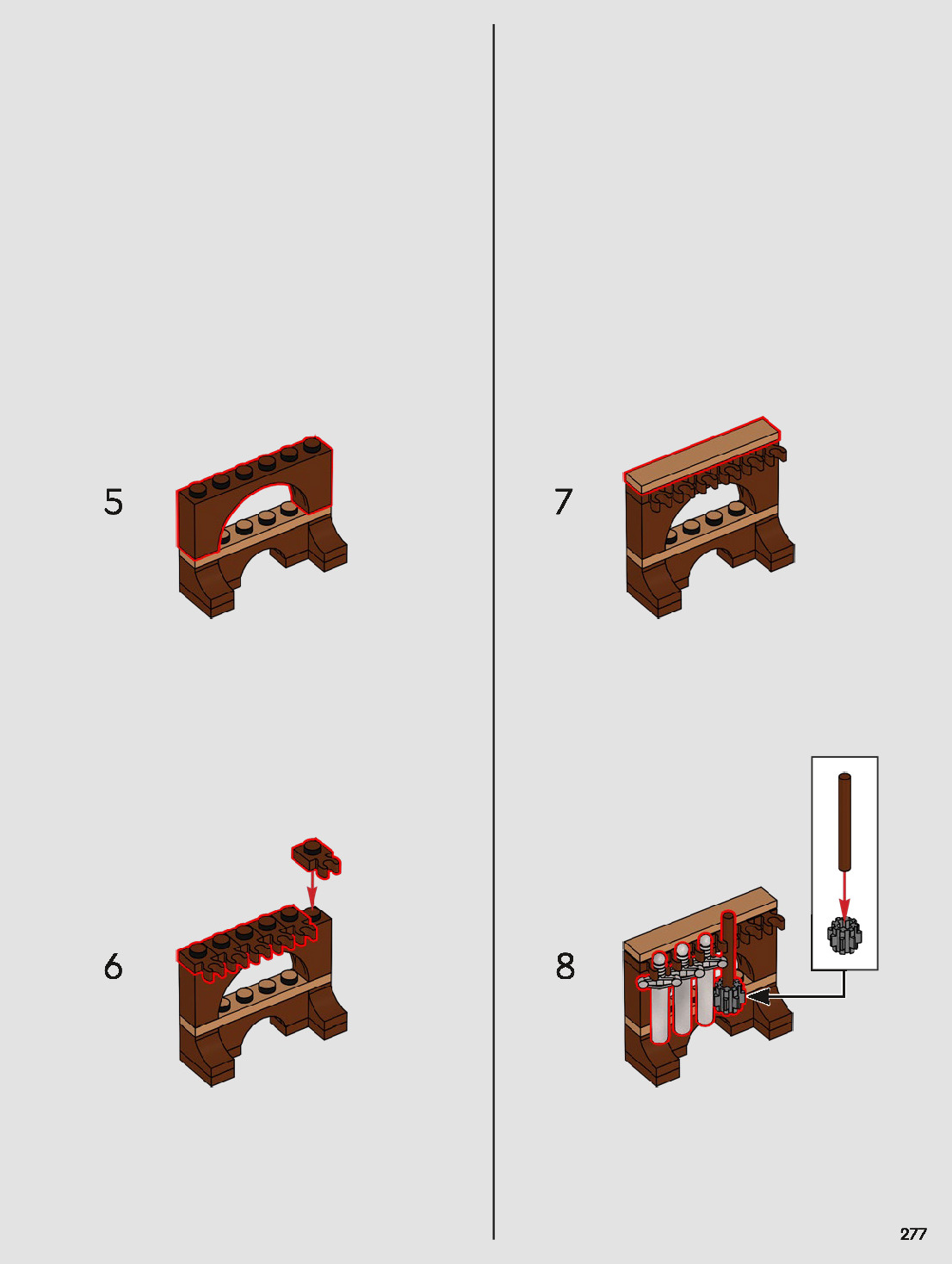 5

6

7

8

277