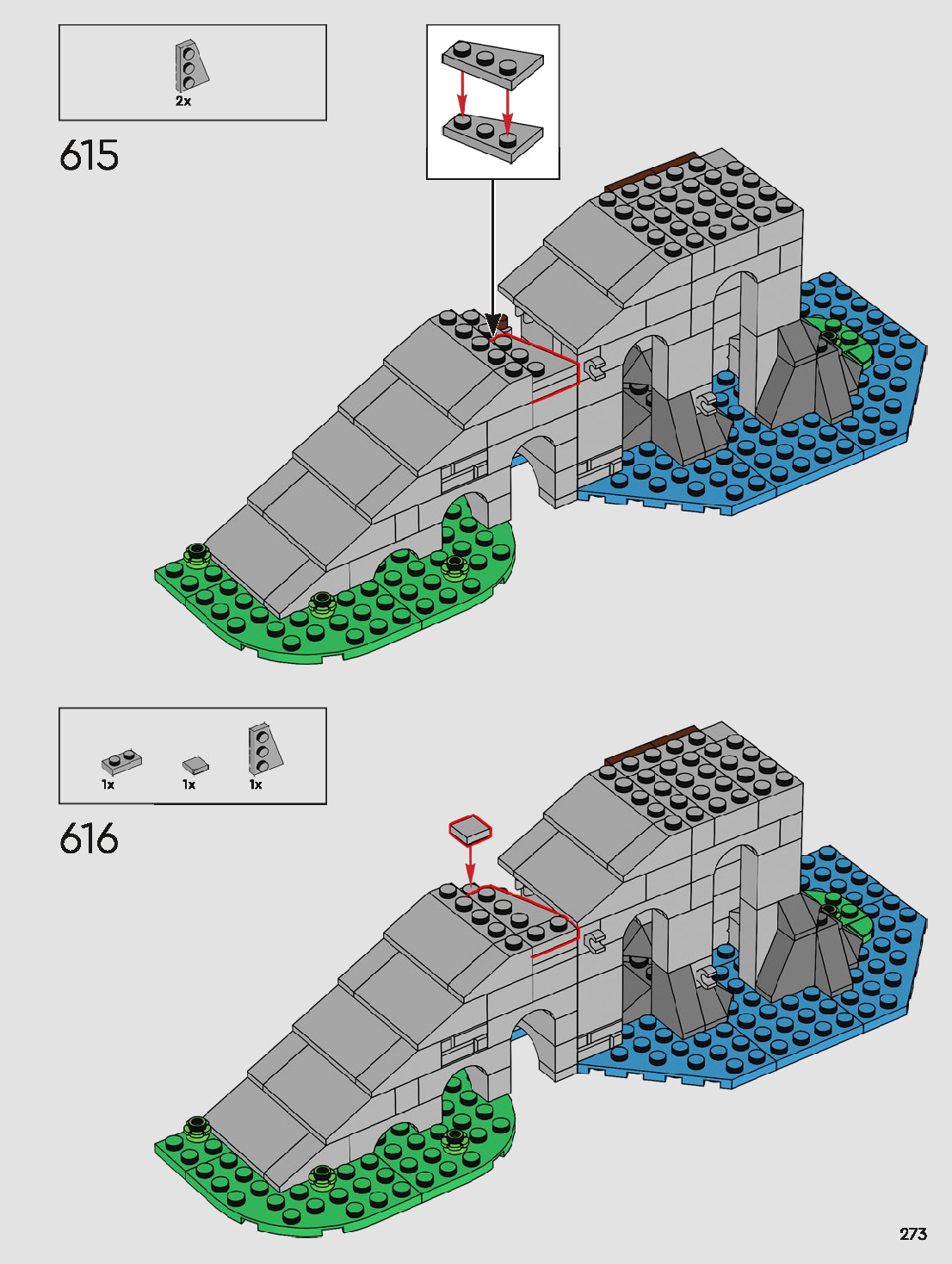 2x

615

1x 1x 1x

616

273