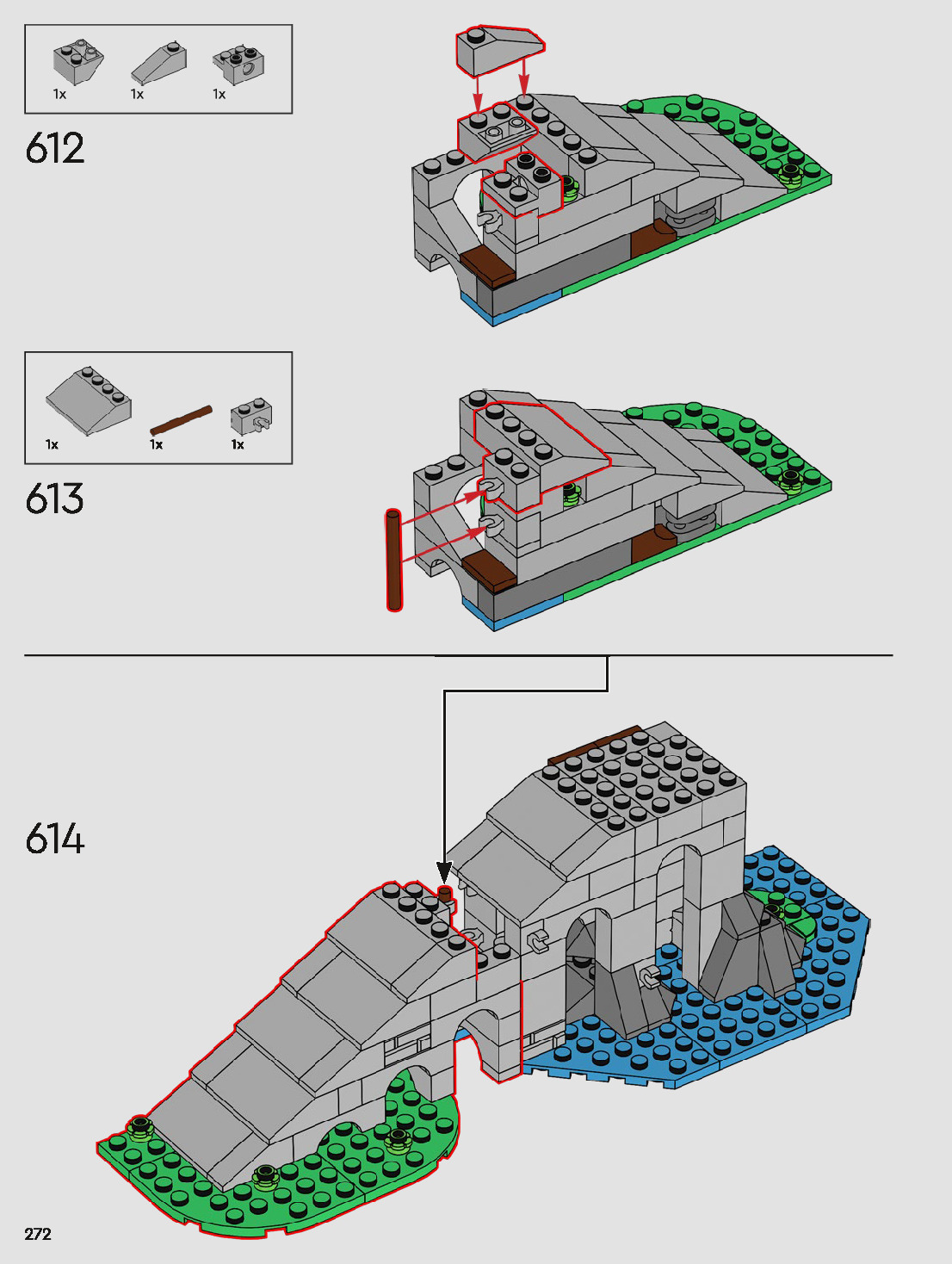 1x 1x 1x

612

1x 1x 1x

613

614

272