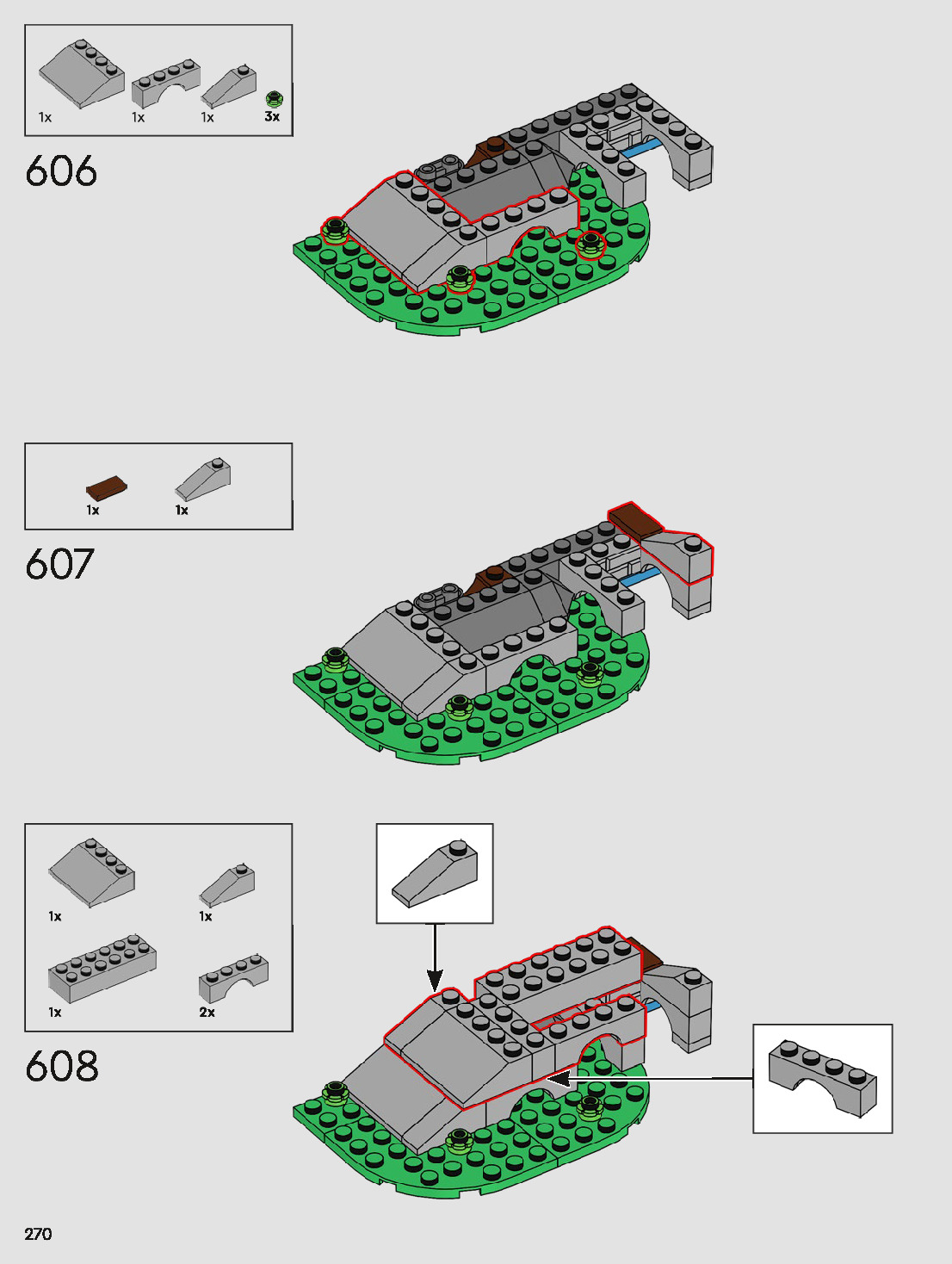 1x 1x 1x 3x

606

1x 1x

607

1x 1x

1x 2x

608

270