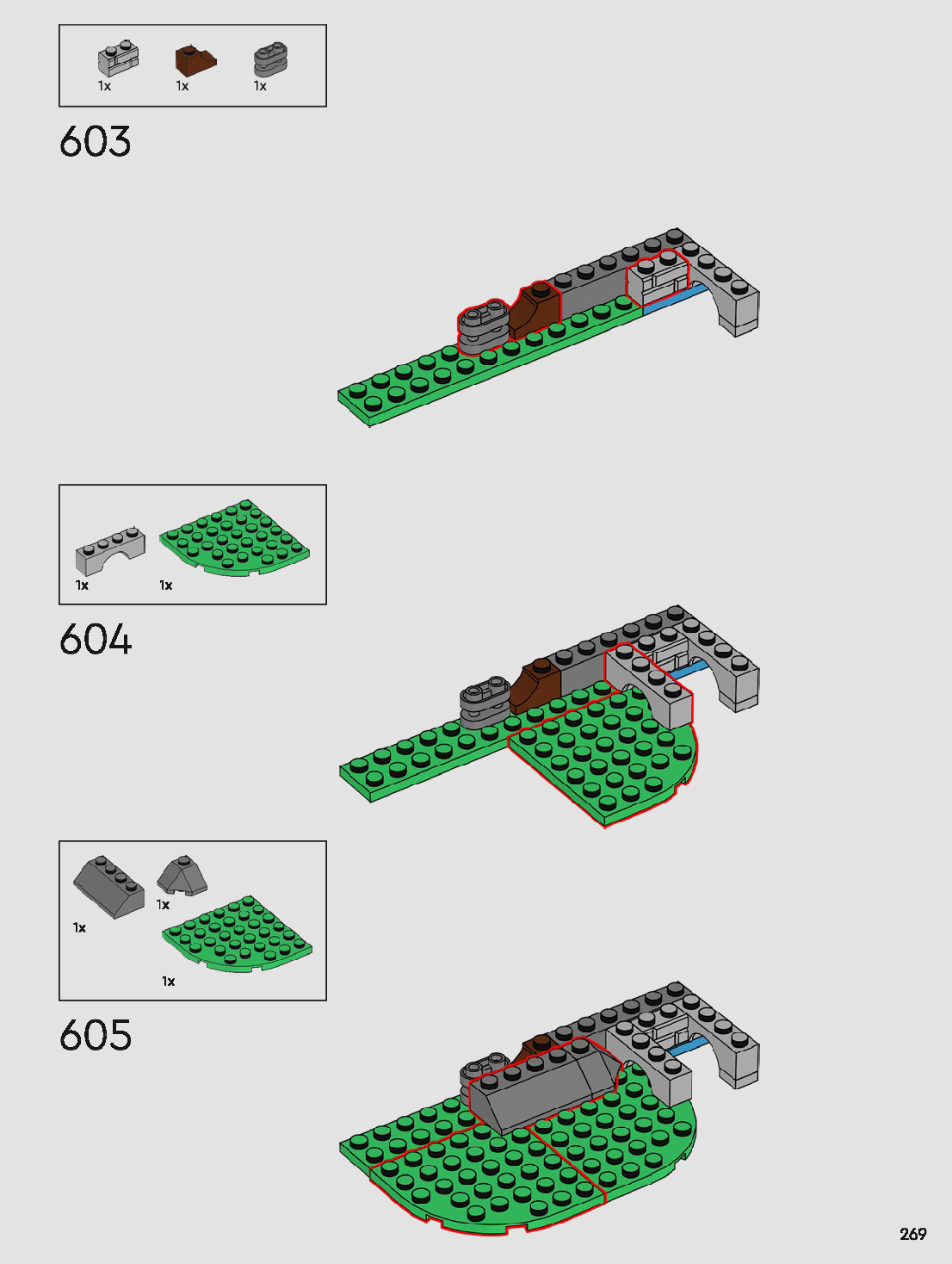 1x 1x 1x

603

1x 1x

604

1x 1x

1x

605

269