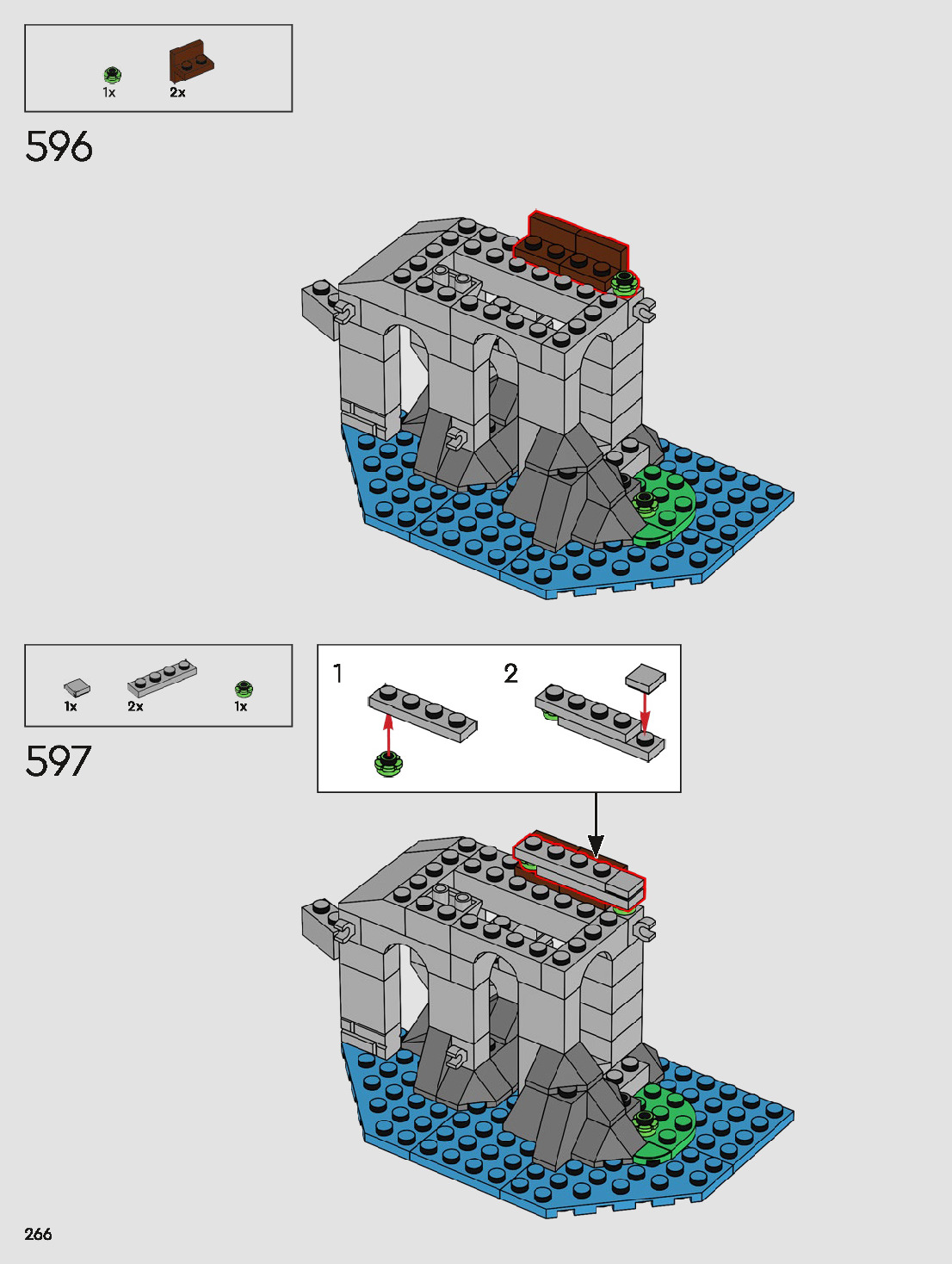 1x 2x

596

1x 2x 1x

597

1

2

266