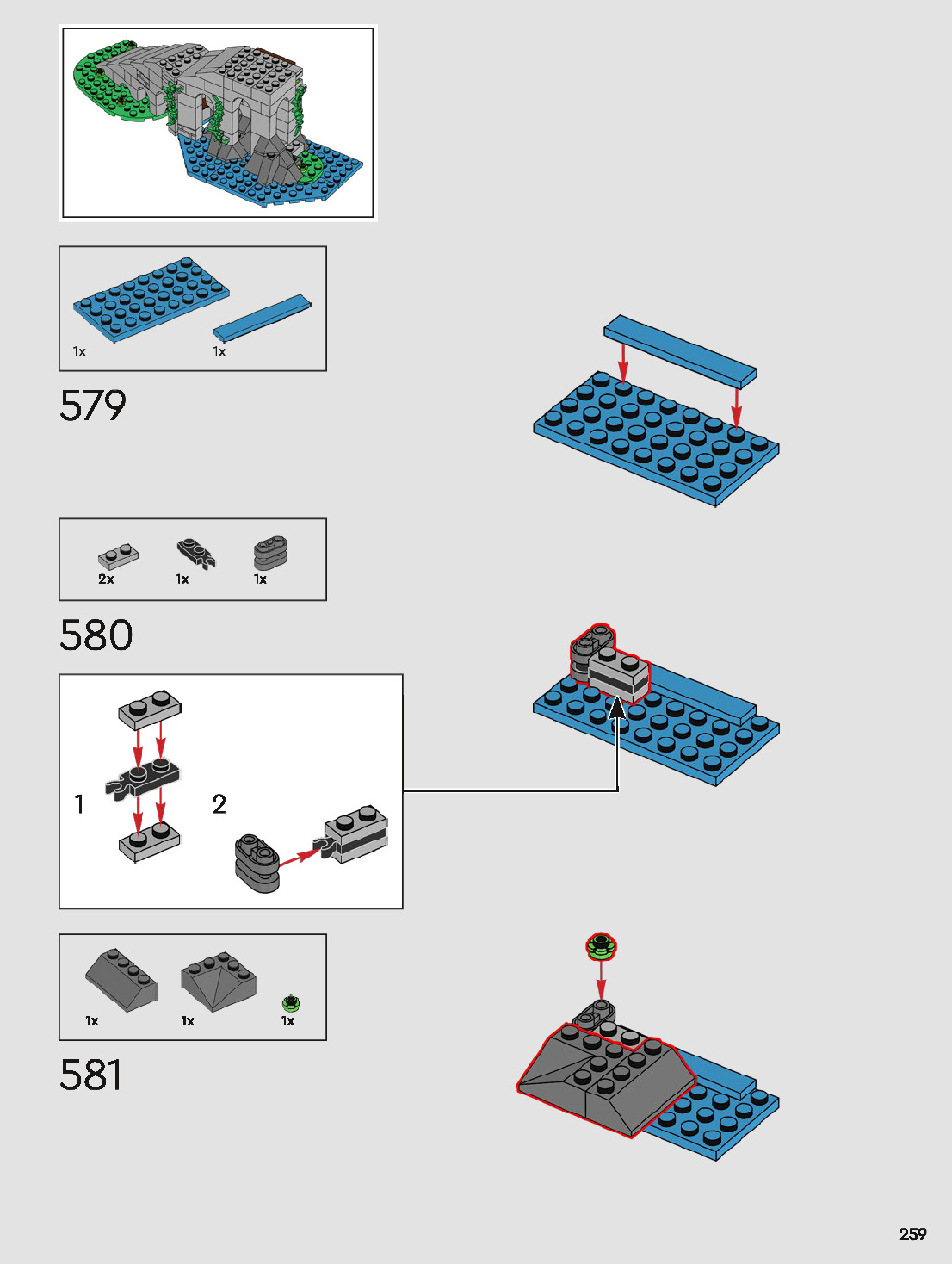 1x
1x

579

2x
1x
1x

580

1

2

1x
1x
1x

581

259