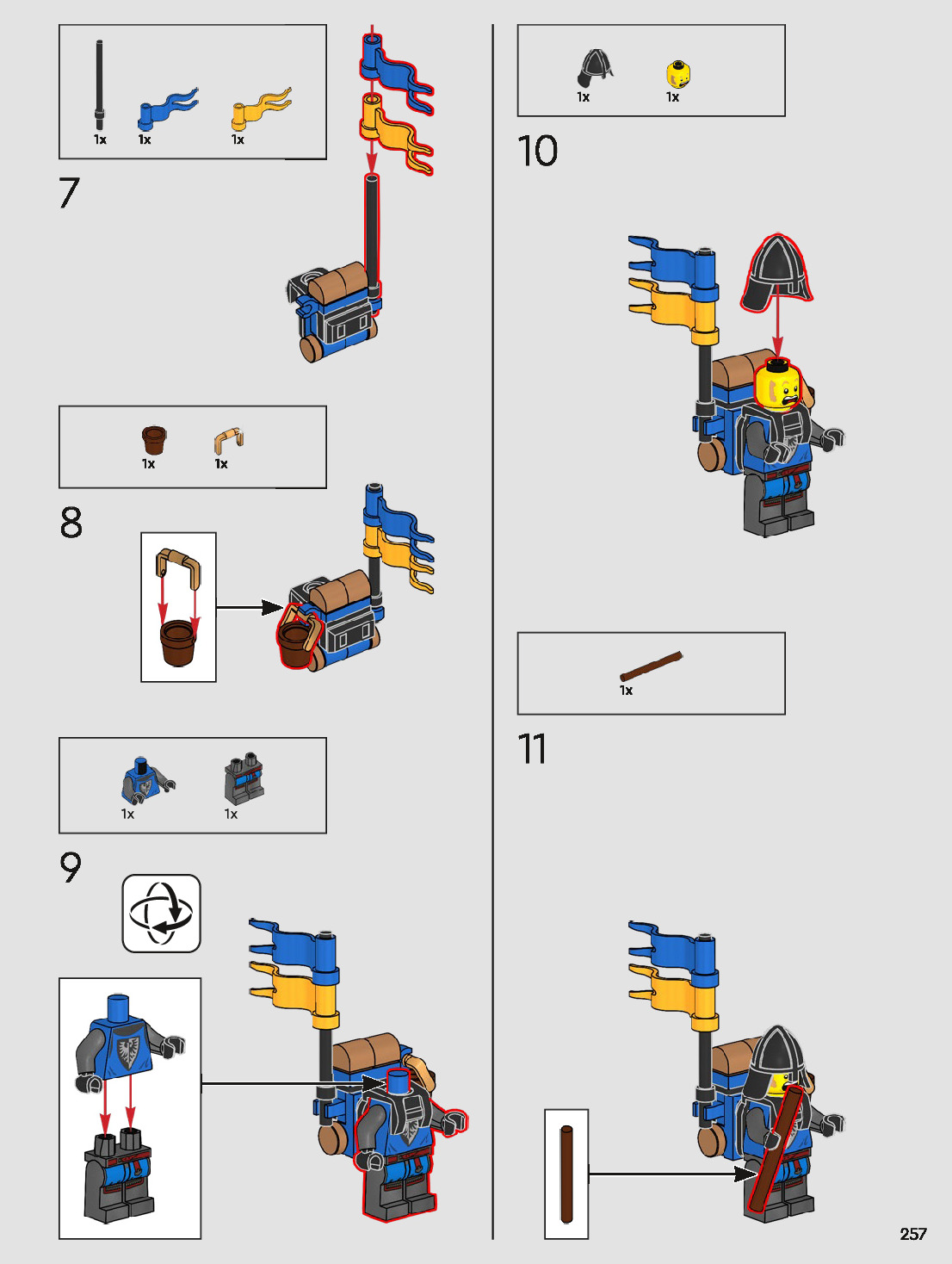 1x 1x 1x

7

1x 1x

8

1x 1x

9

1x 1x

10

1x

11

257