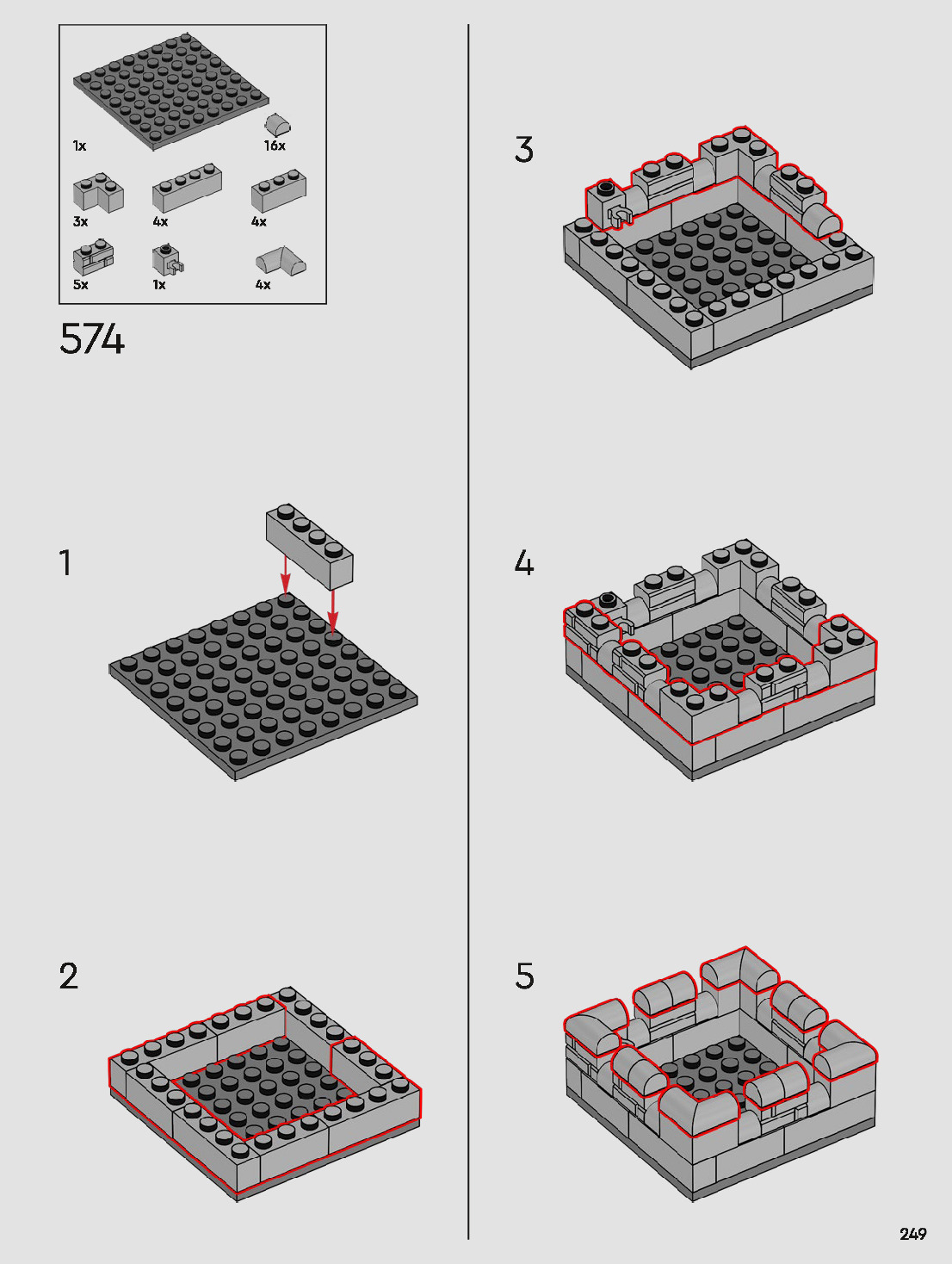 1x
16x
3x
4x
4x
5x
1x
4x

574

1

2

3

4

5

249