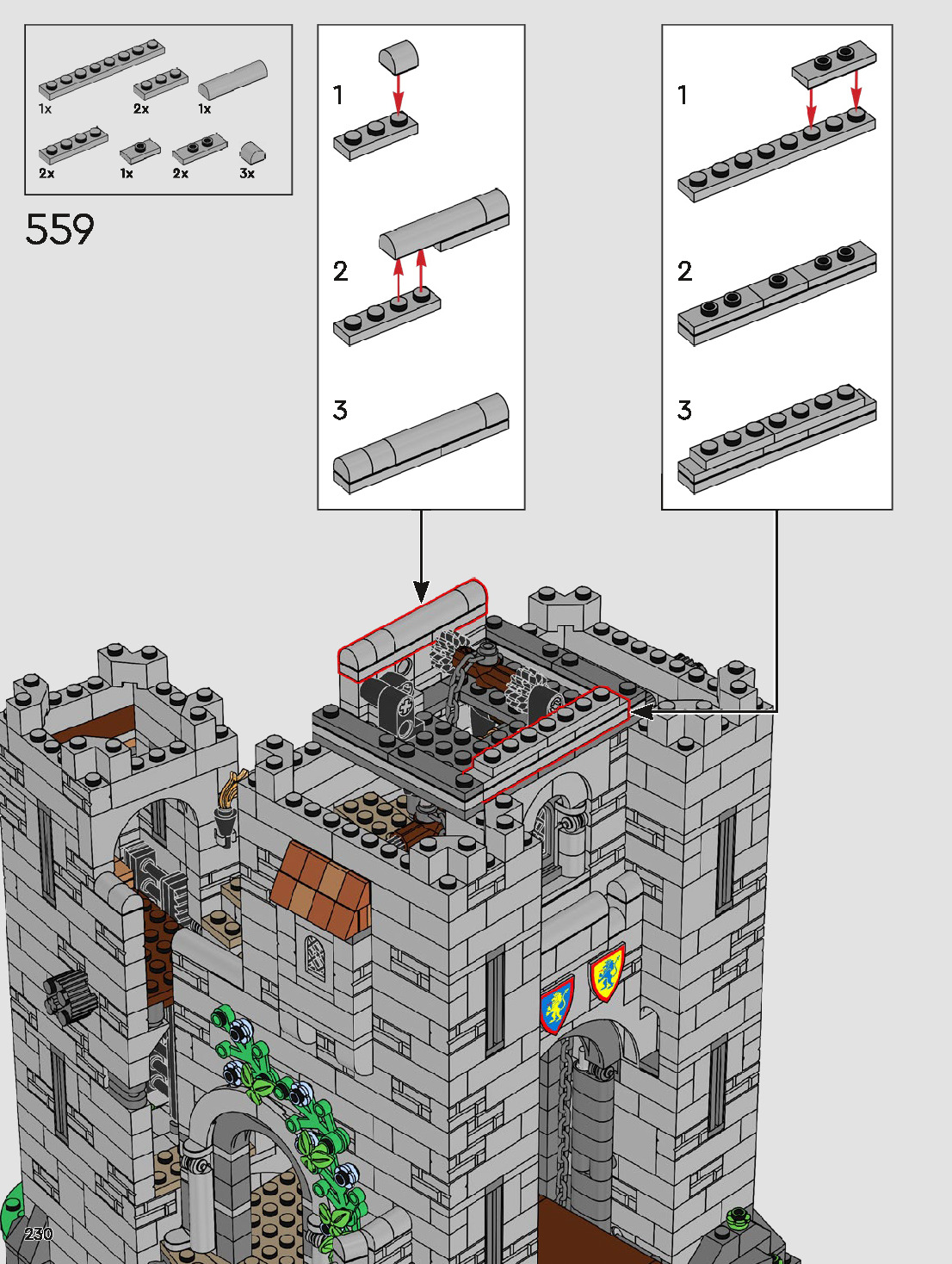 1x 2x 1x
2x 1x 2x 3x

559

1

2

3

1

2

3

230