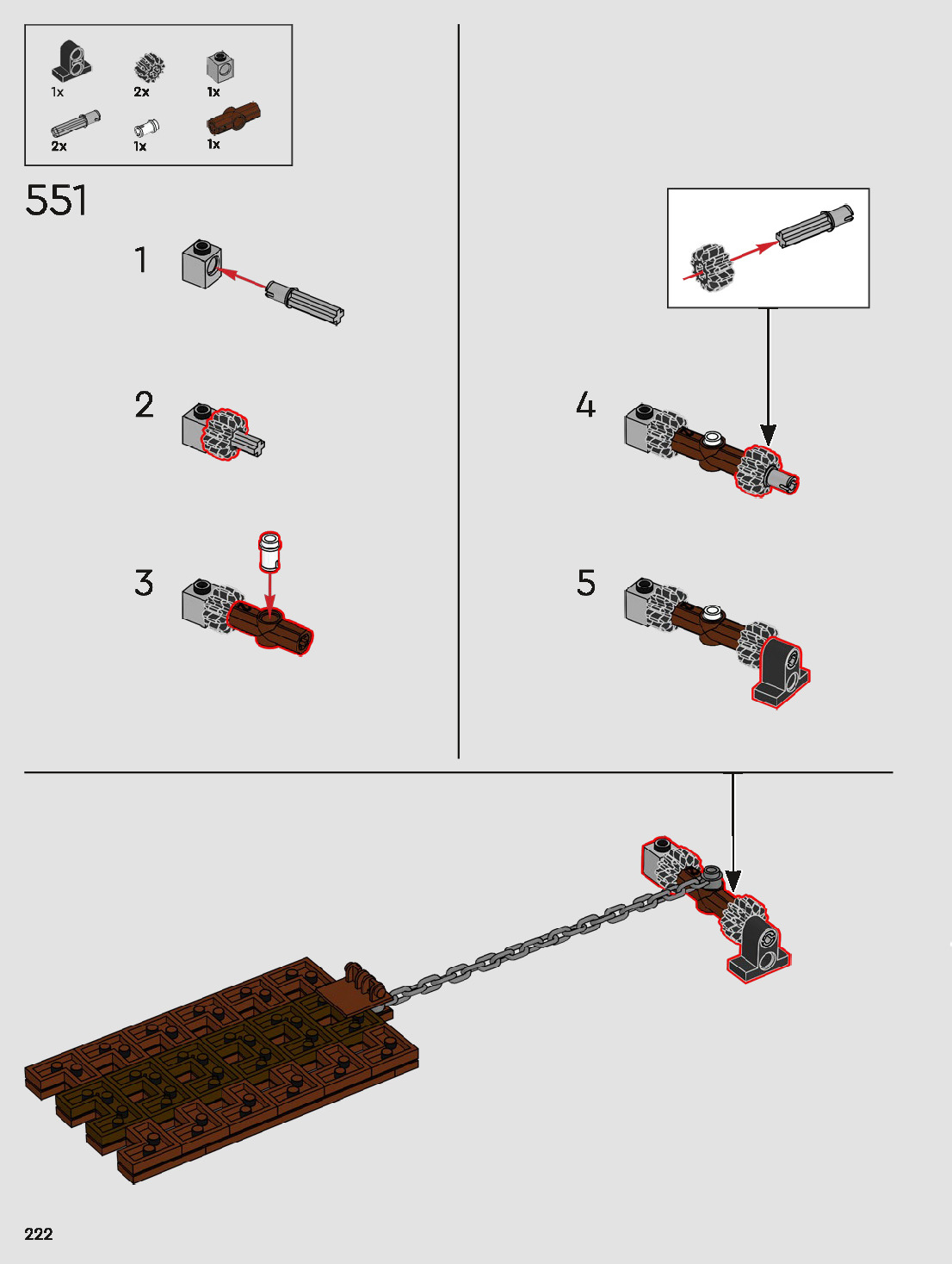 1x 2x 1x
2x 1x 1x

551

1

2

3

4

5

222