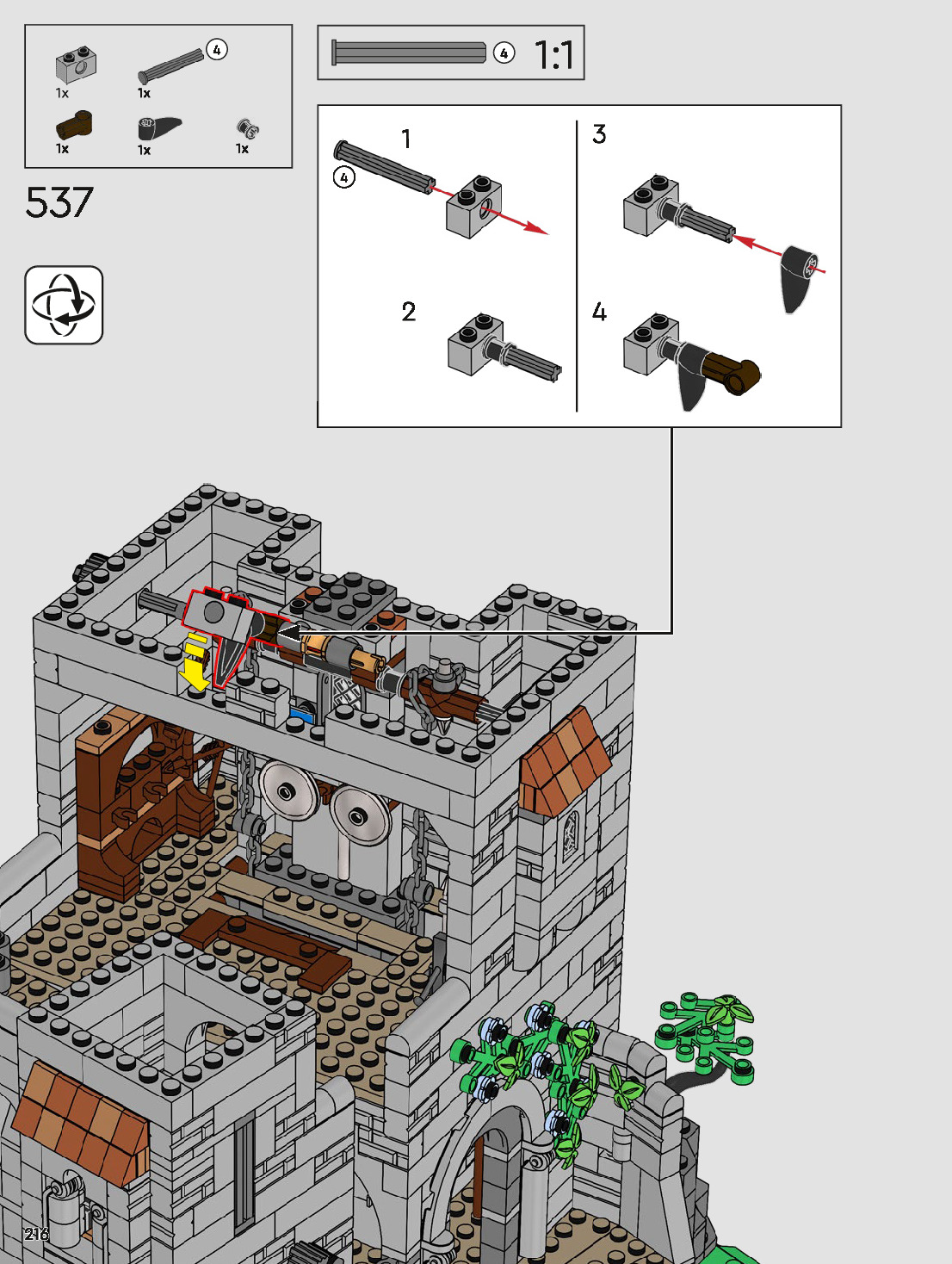 1x
4
1x
1x
1x
1x

4
1:1

537

1
4
2
3
4

216