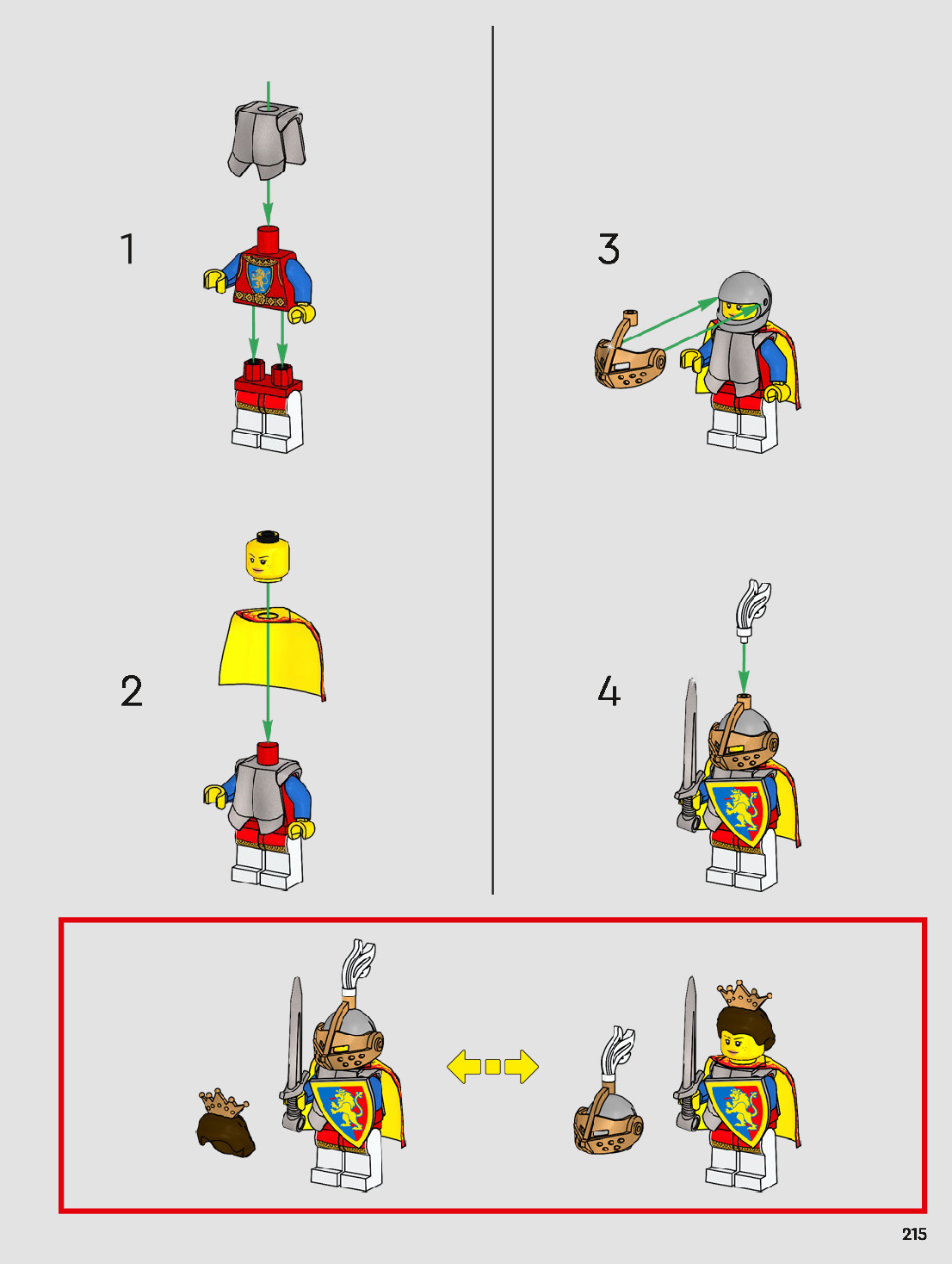 1

2

3

4

215