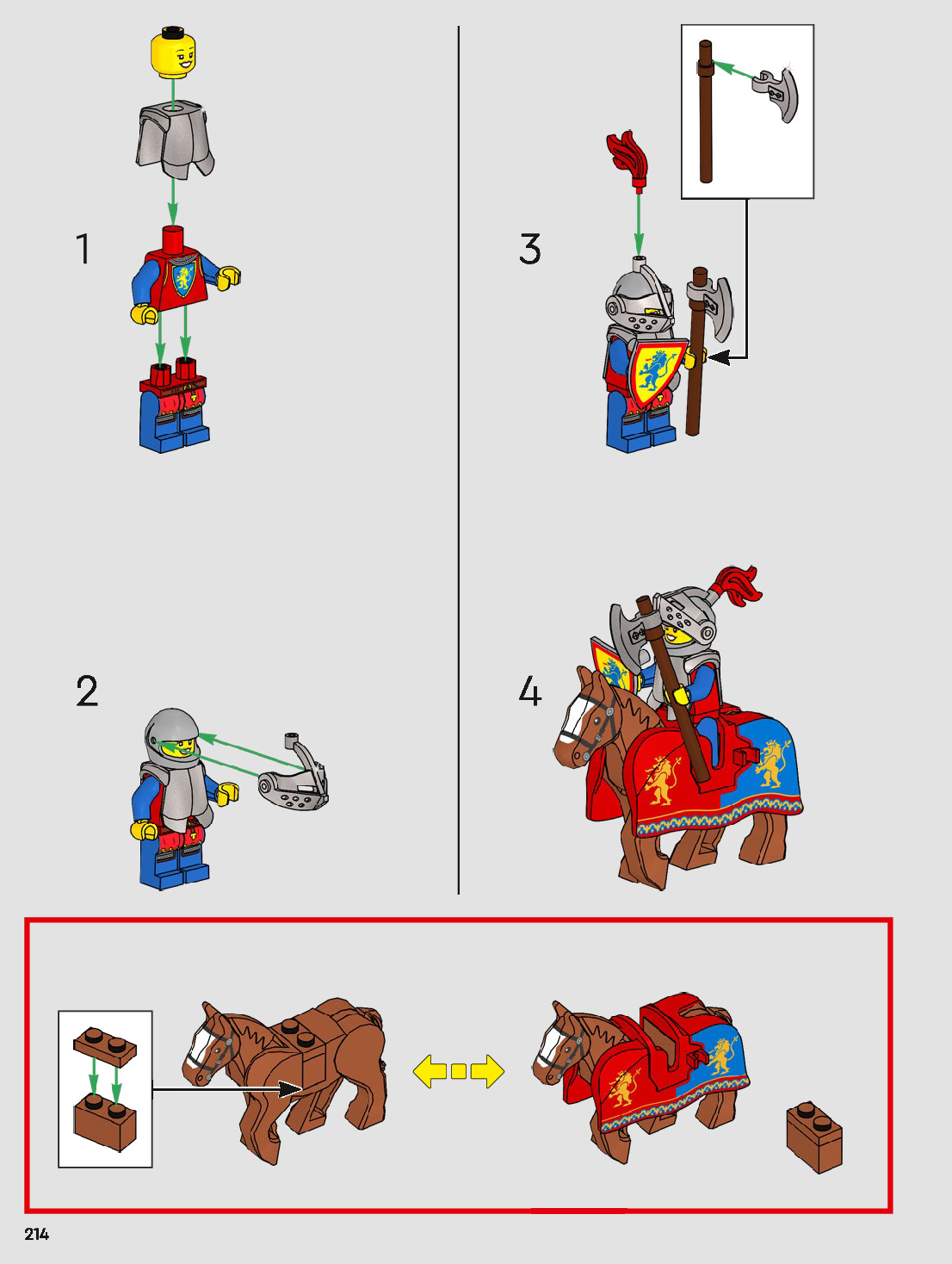 1

2

3

4

214