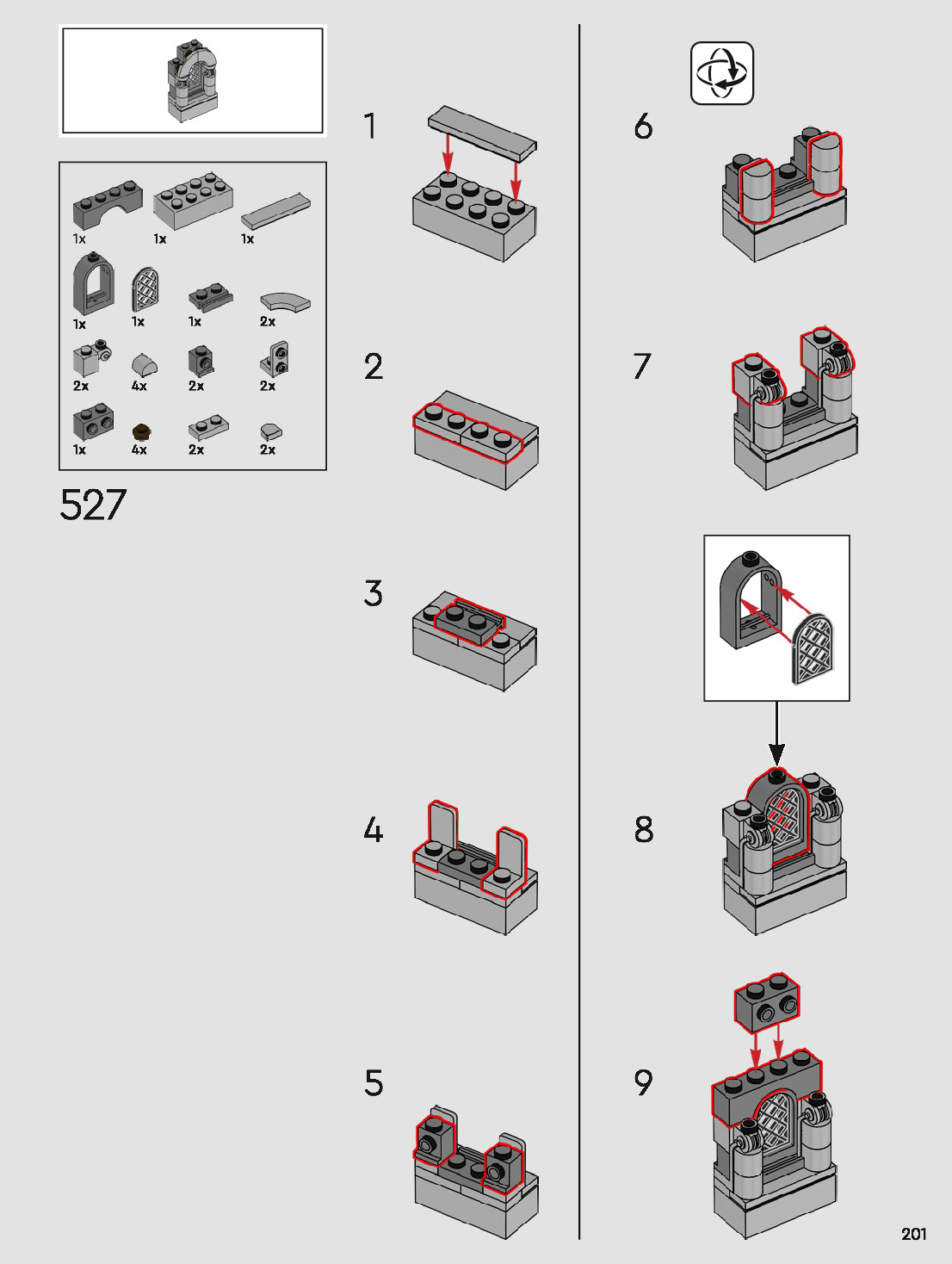 1x 1x 1x

1x 1x 1x 2x

2x 4x 2x 2x

1x 4x 2x 2x

527

1

2

3

4

5

6

7

8

9

201