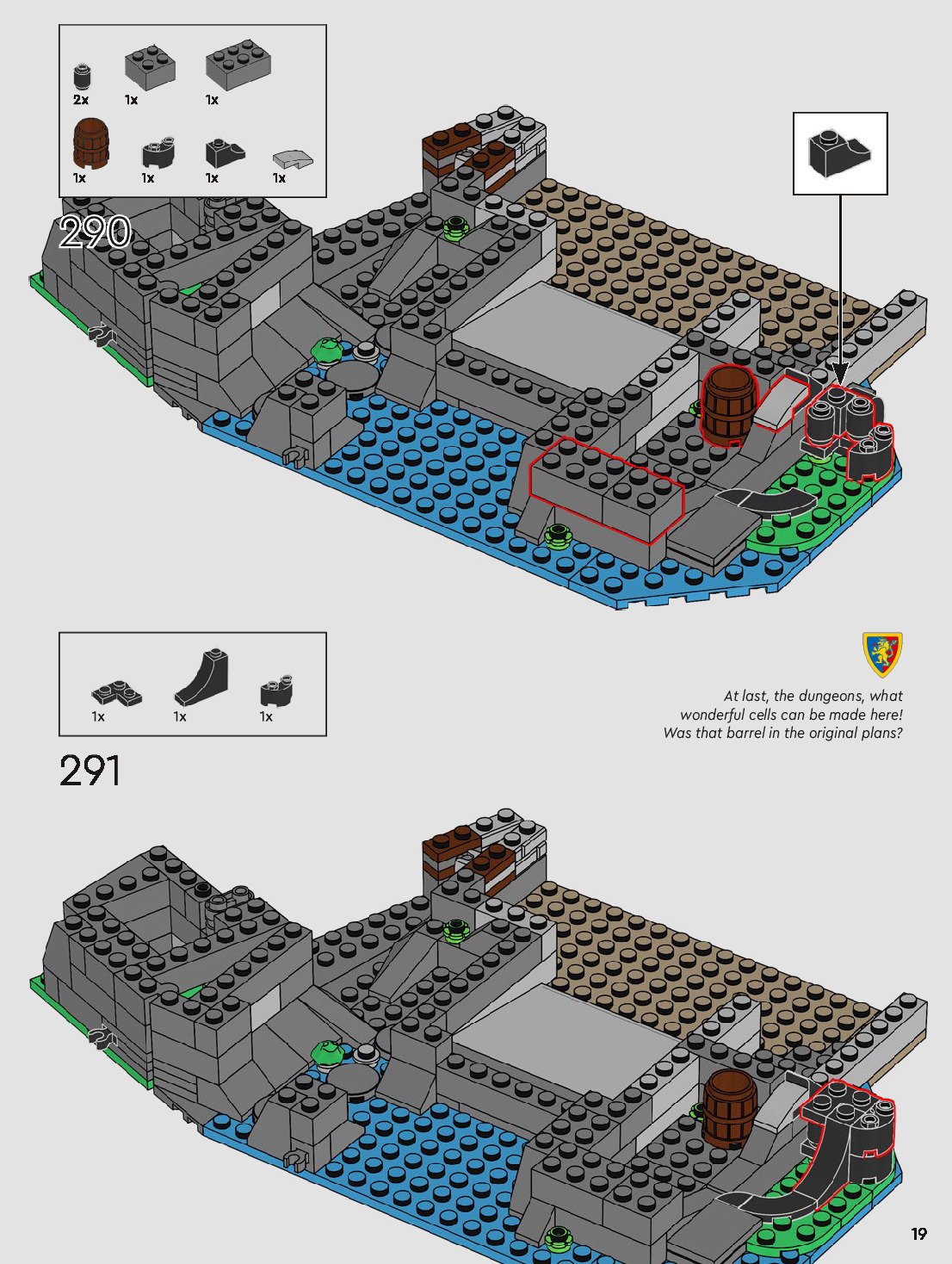 2x 1x 1x
1x 1x 1x 1x

290

1x 1x 1x

291

At last, the dungeons, what wonderful cells can be made here! Was that barrel in the original plans?

19