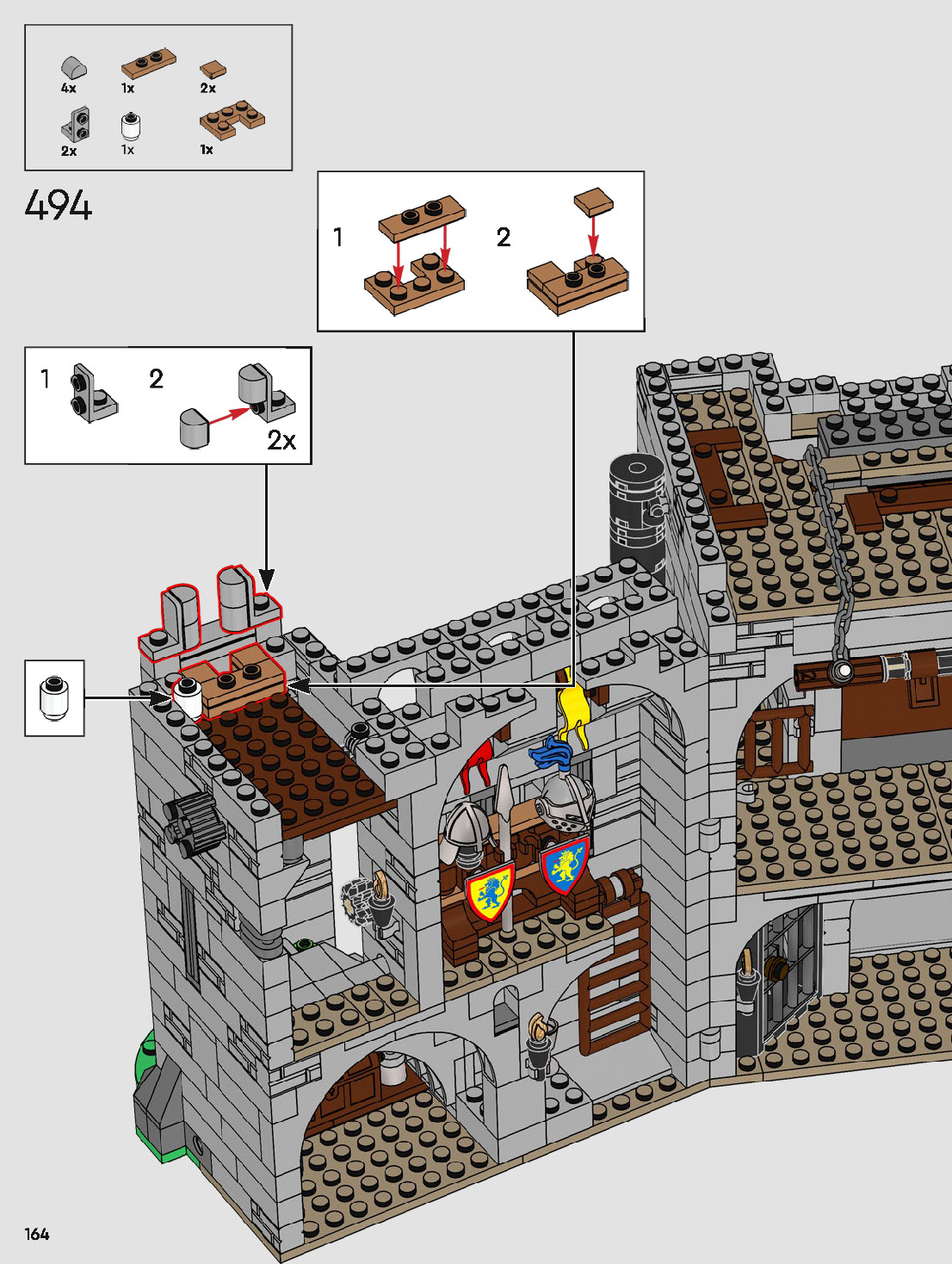 4x
1x
2x
2x
1x
1x

494

1
2

1
2
2x

164