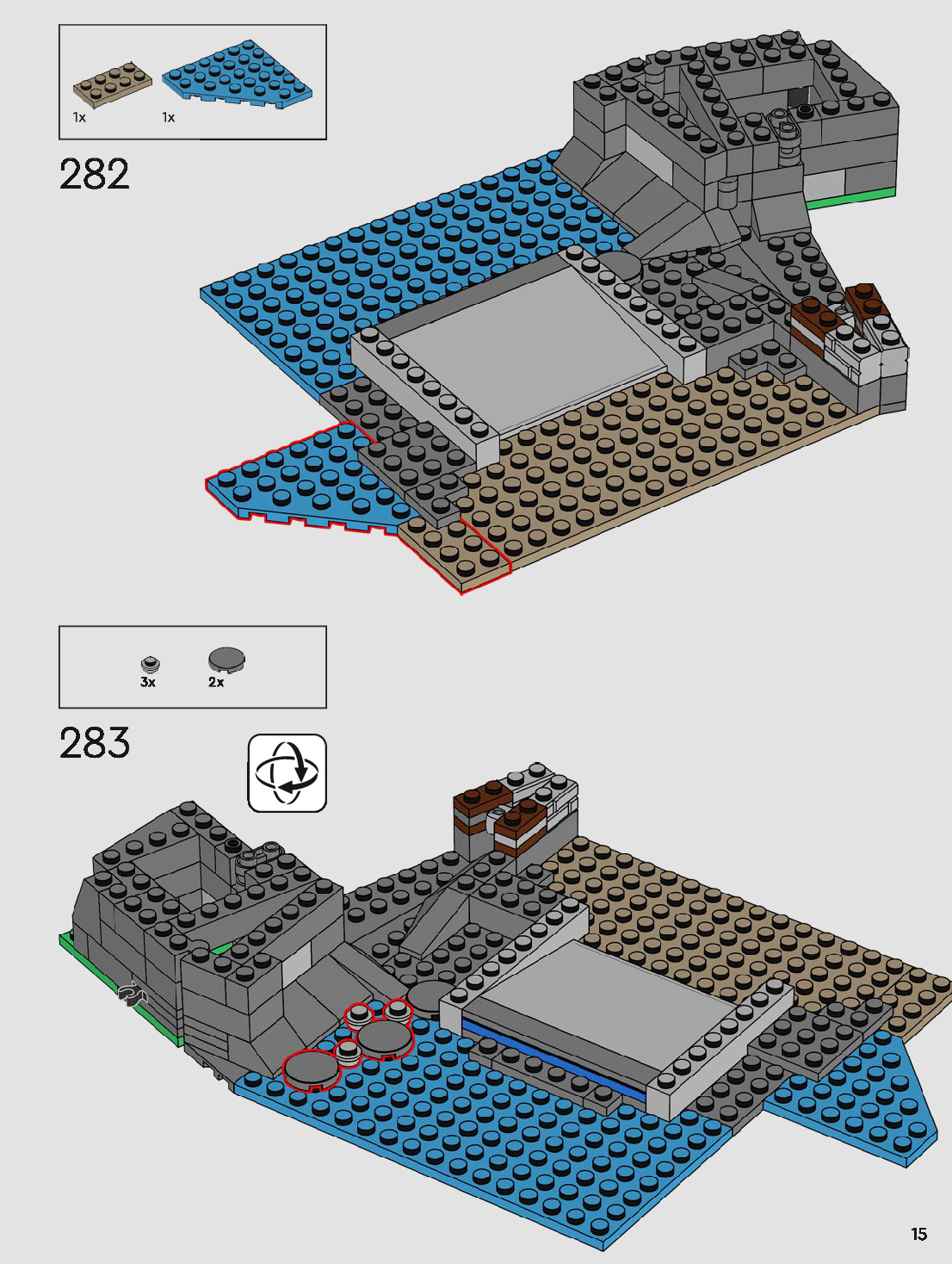 1x 1x

282

3x 2x

283

15