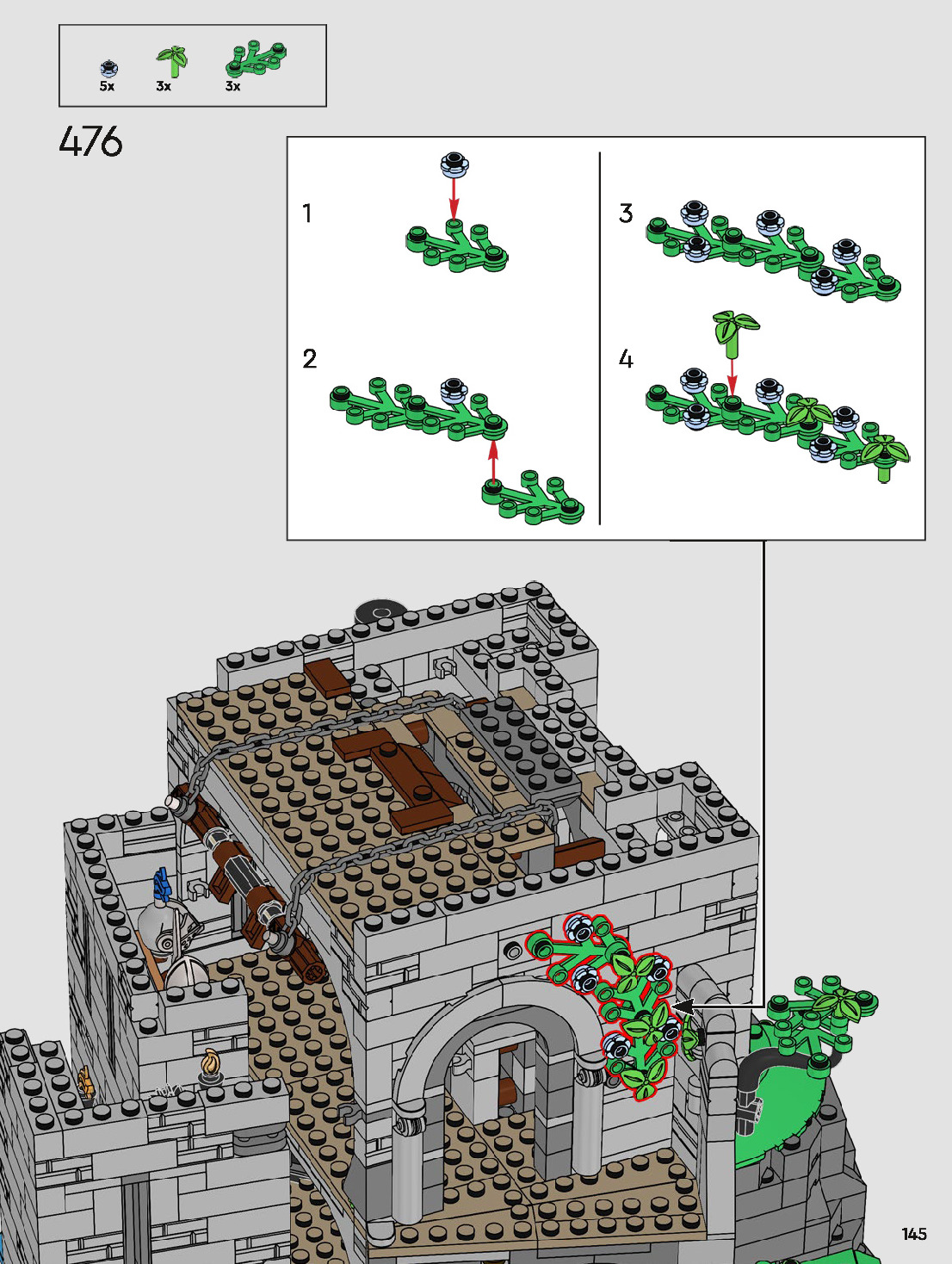 5x 3x 3x

476

1

2

3

4

145