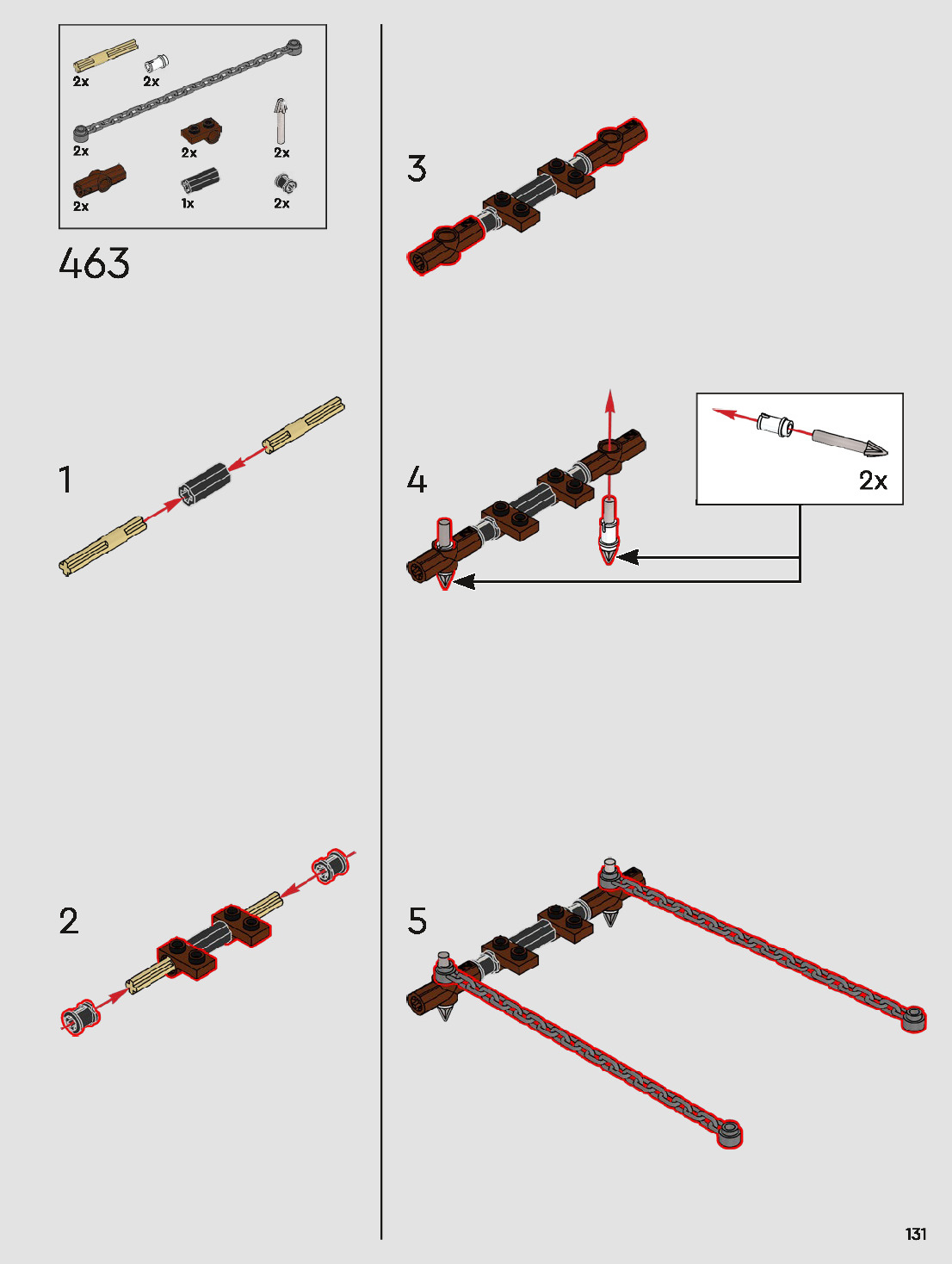 2x
2x
2x
2x
2x
2x
1x
2x

463

1

2

3

4

2x

5

131