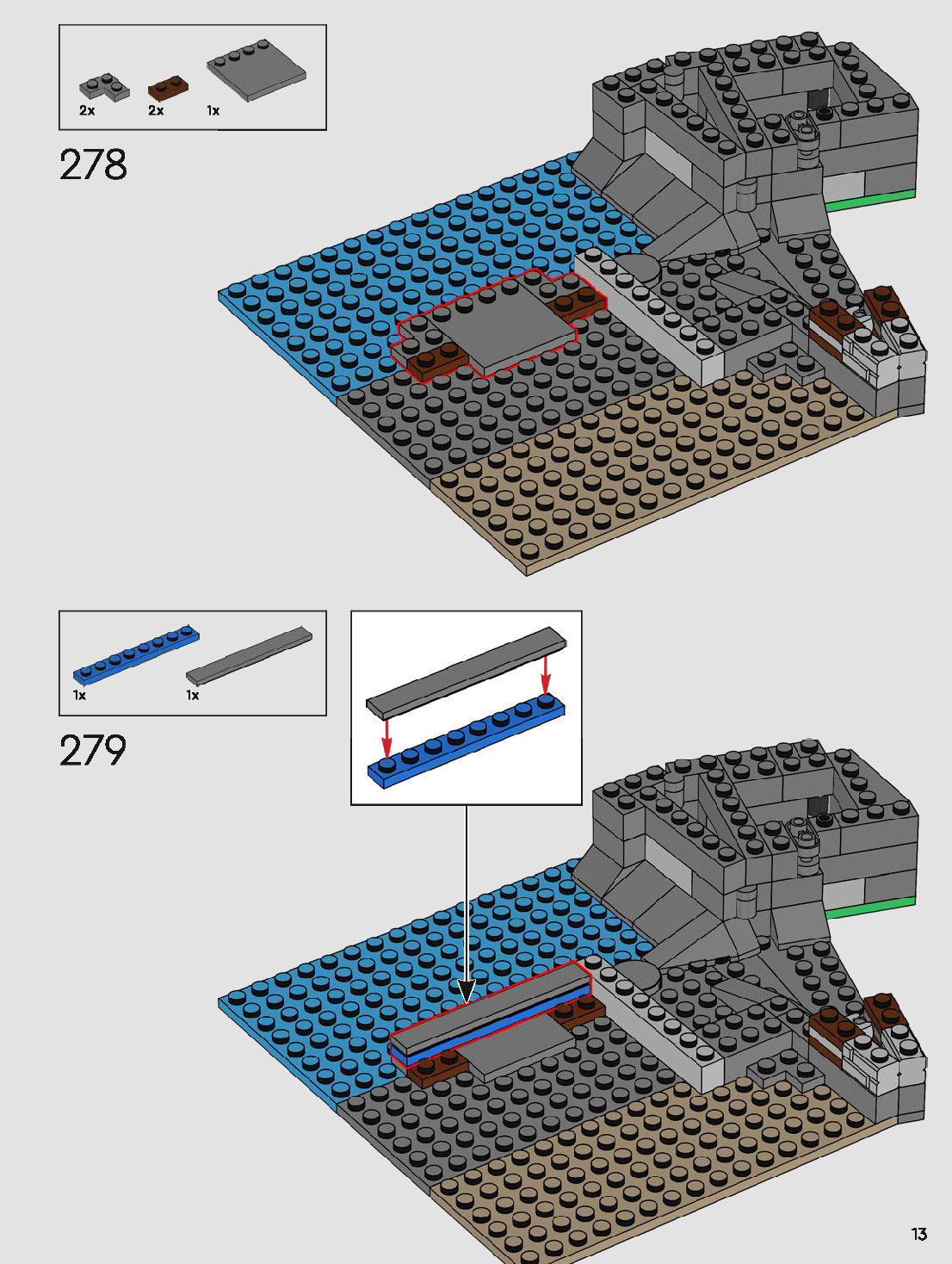 2x 2x 1x

278

1x 1x

279

13