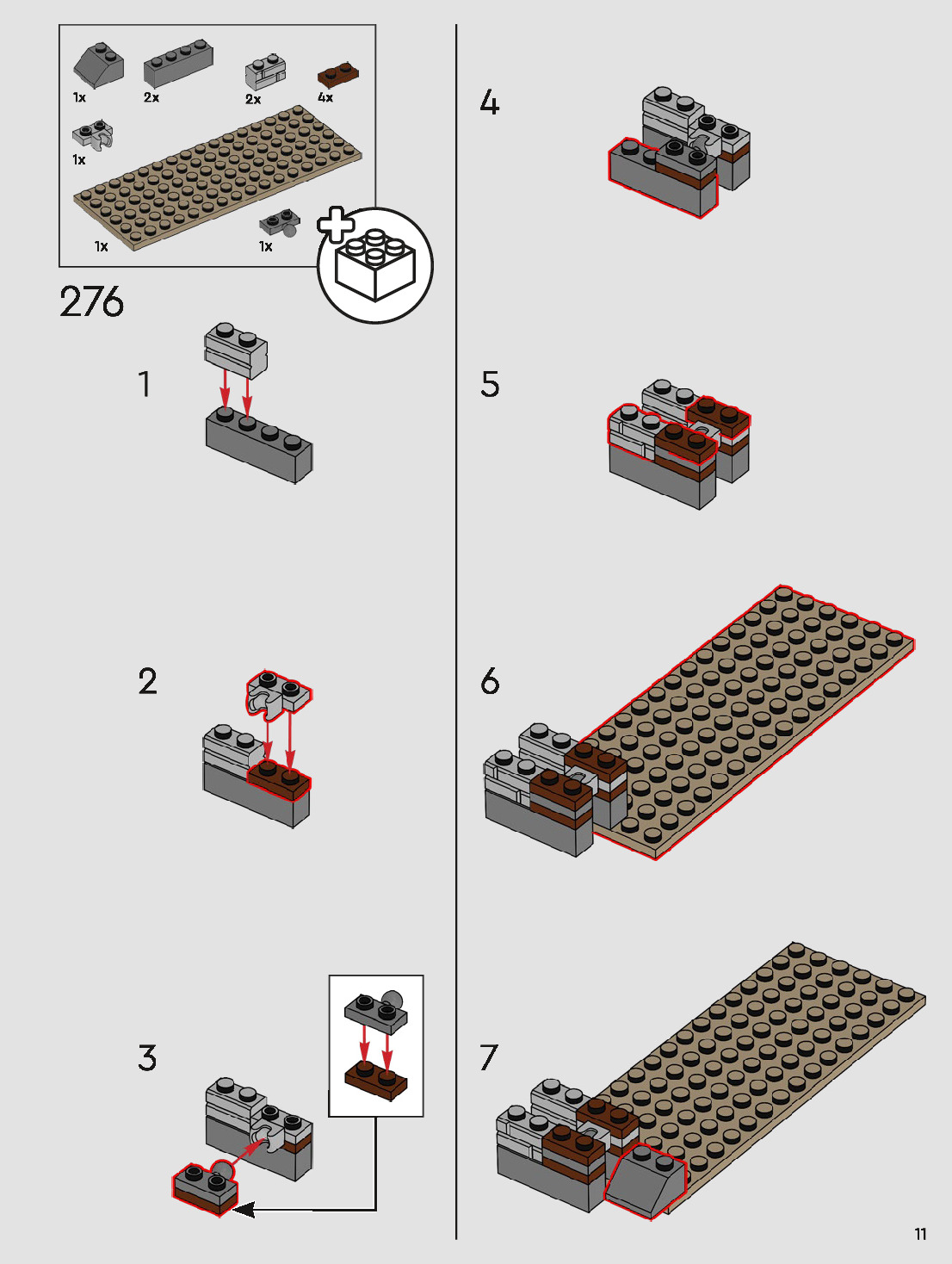 1x
2x
2x
4x
1x
1x
1x

276

1

2

3

4

5

6

7

11