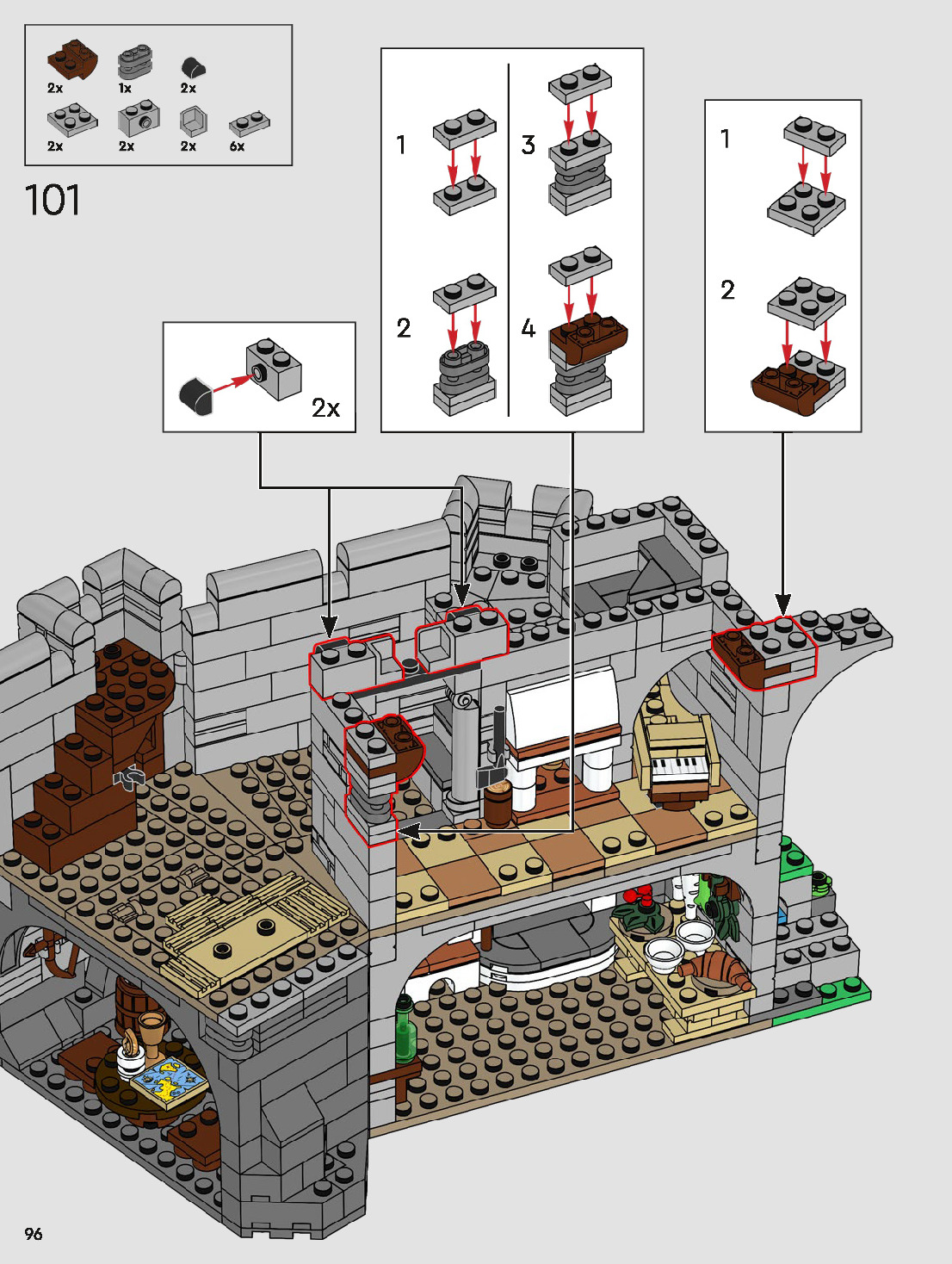 2x 1x 2x
2x 2x 2x 6x

101

2x

1
2
3
4

1
2

96