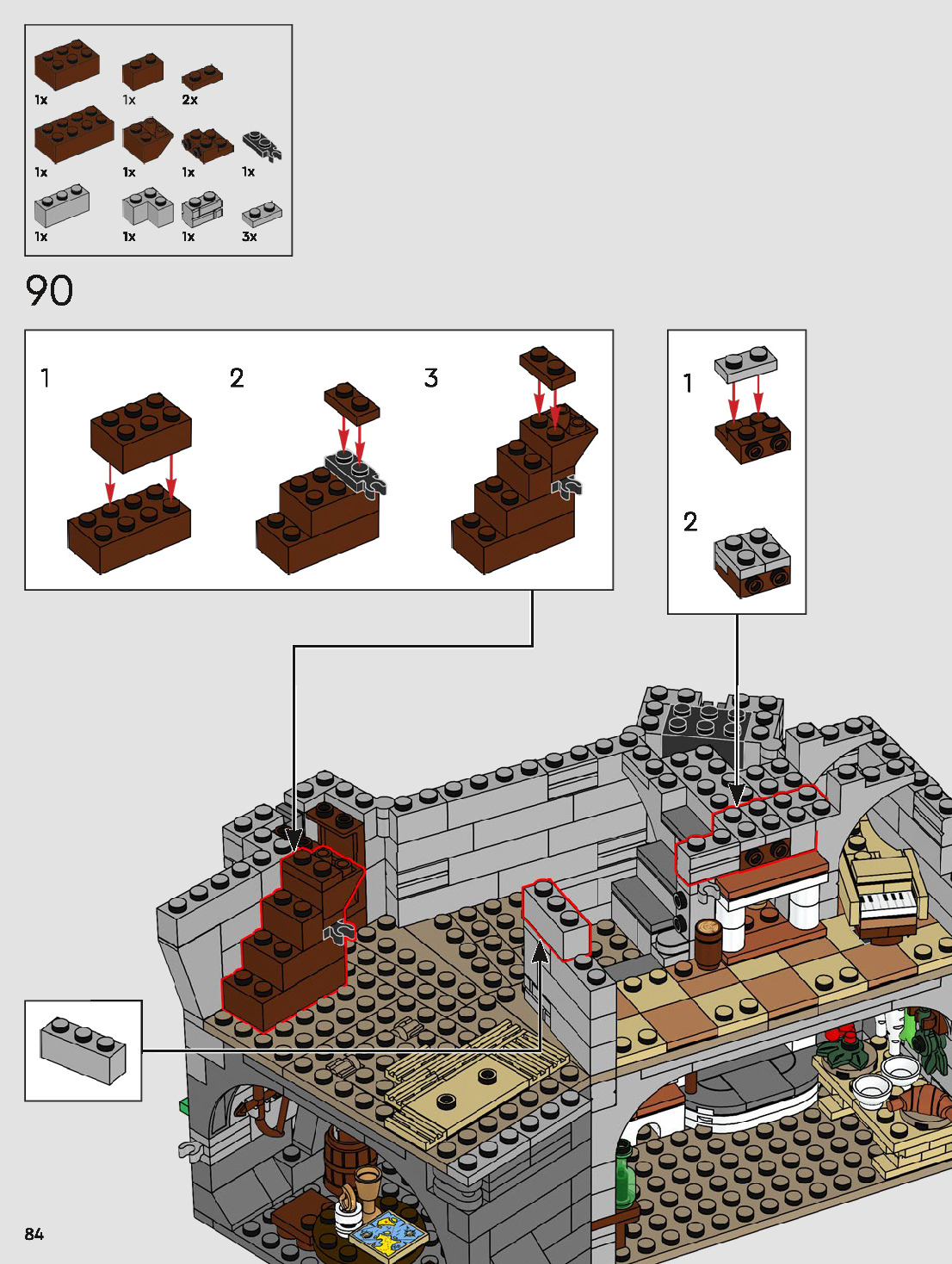 1x 1x 2x
1x 1x 1x 1x
1x 1x 1x 3x

90

1

2

3

1

2

84